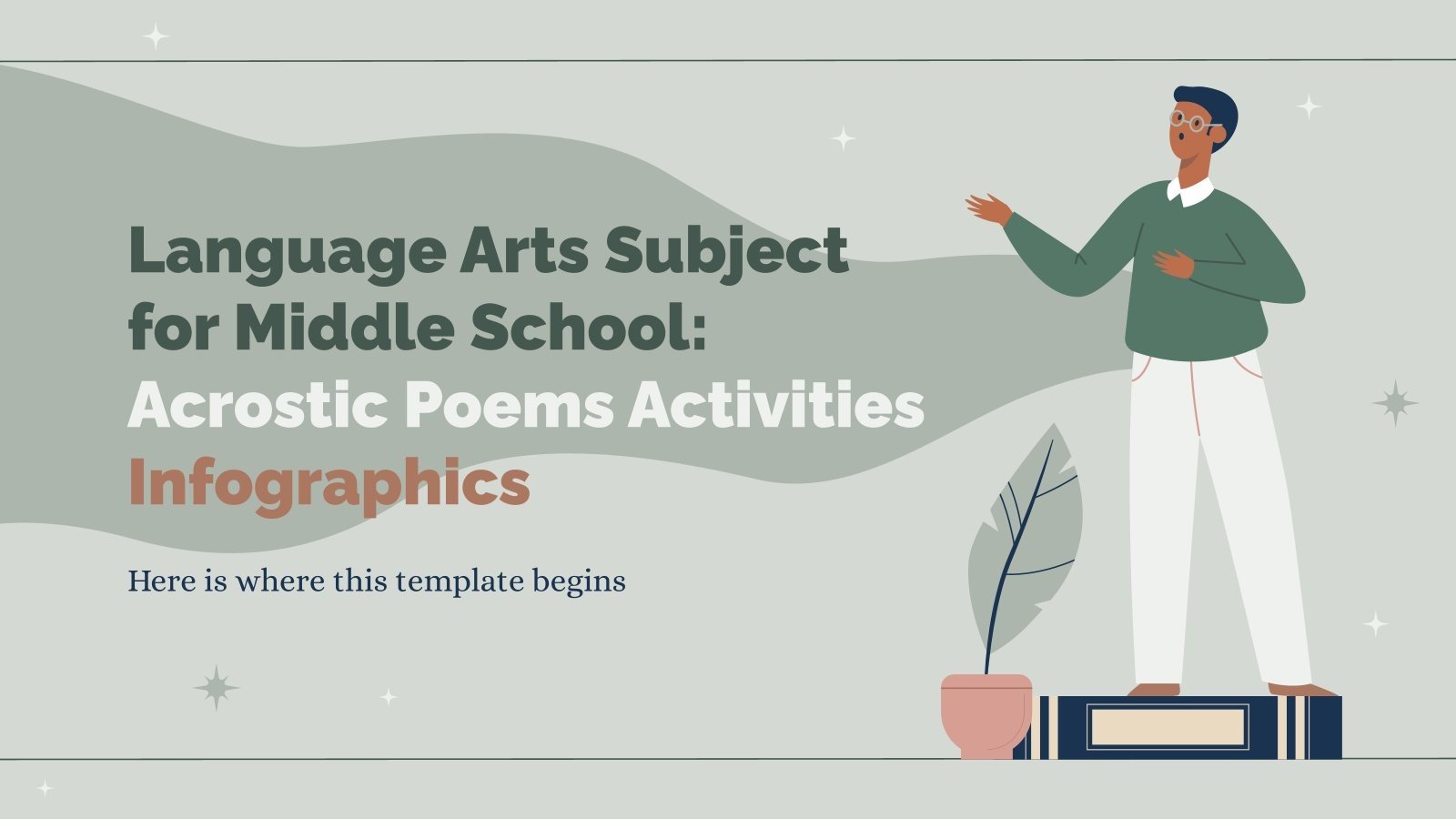 Language Arts Subject for Middle School: Acrostic Poems Activities Infographics

Here is where this template begins