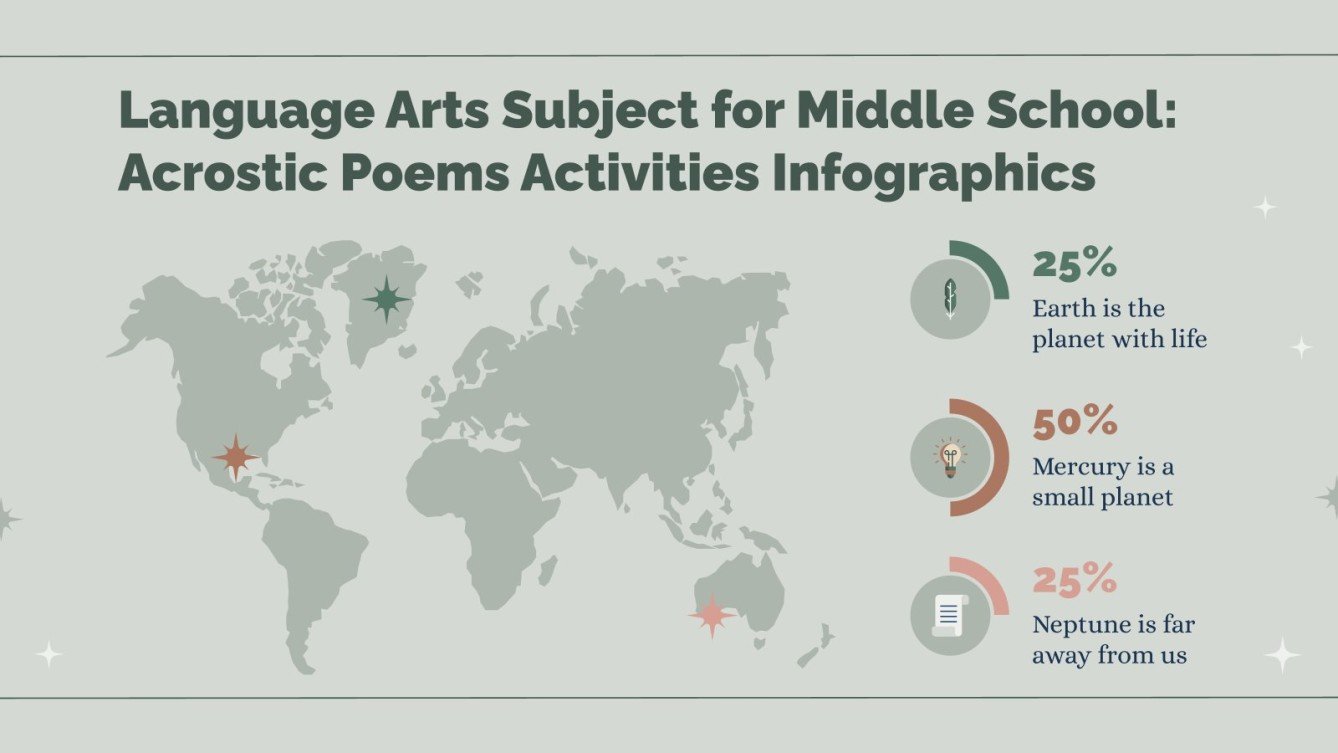 Language Arts Subject for Middle School: Acrostic Poems Activities Infographics

25%
Earth is the planet with life

50%
Mercury is a small planet

25%
Neptune is far away from us