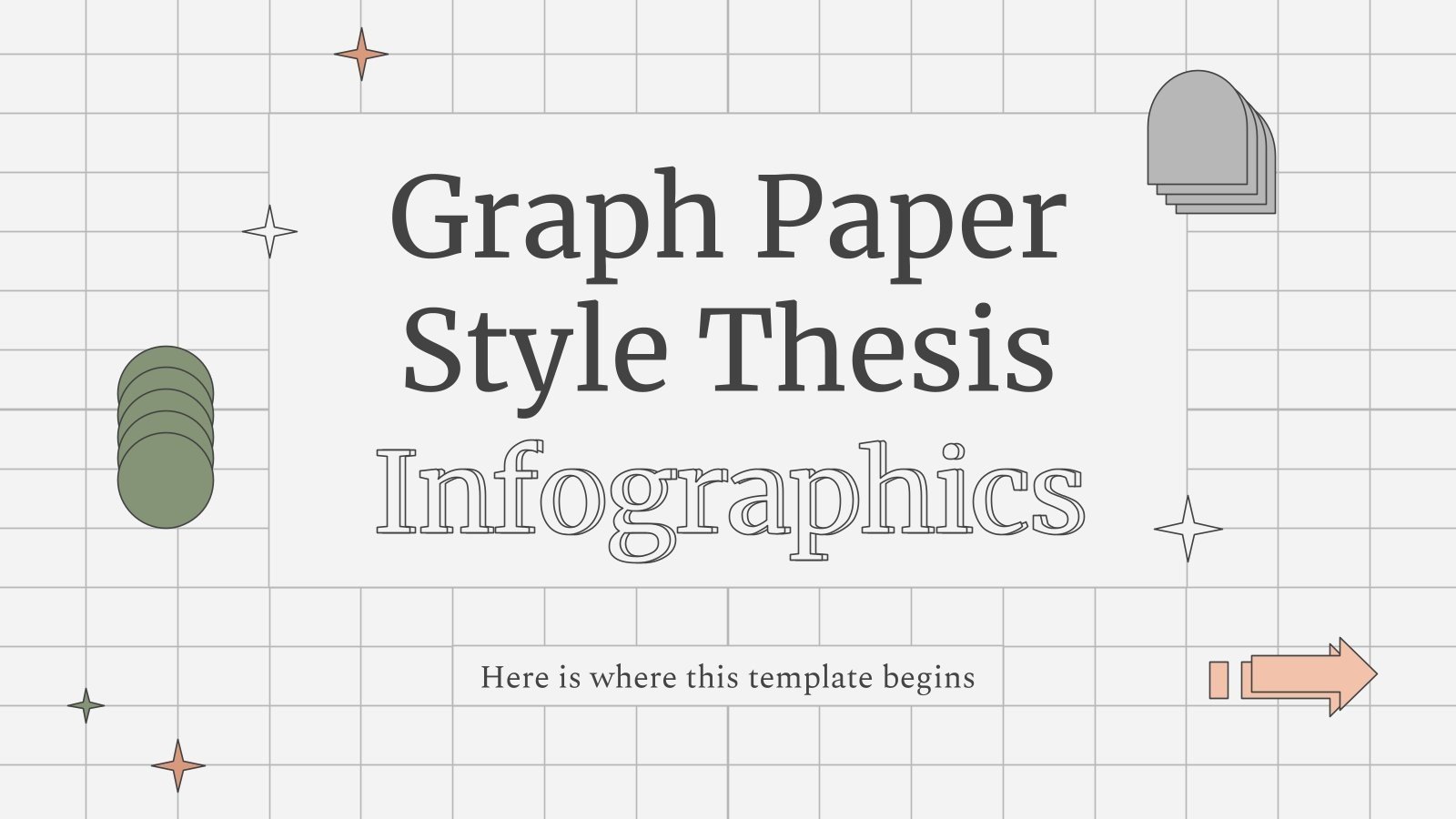 Graph Paper Style Thesis Infographics

Here is where this template begins