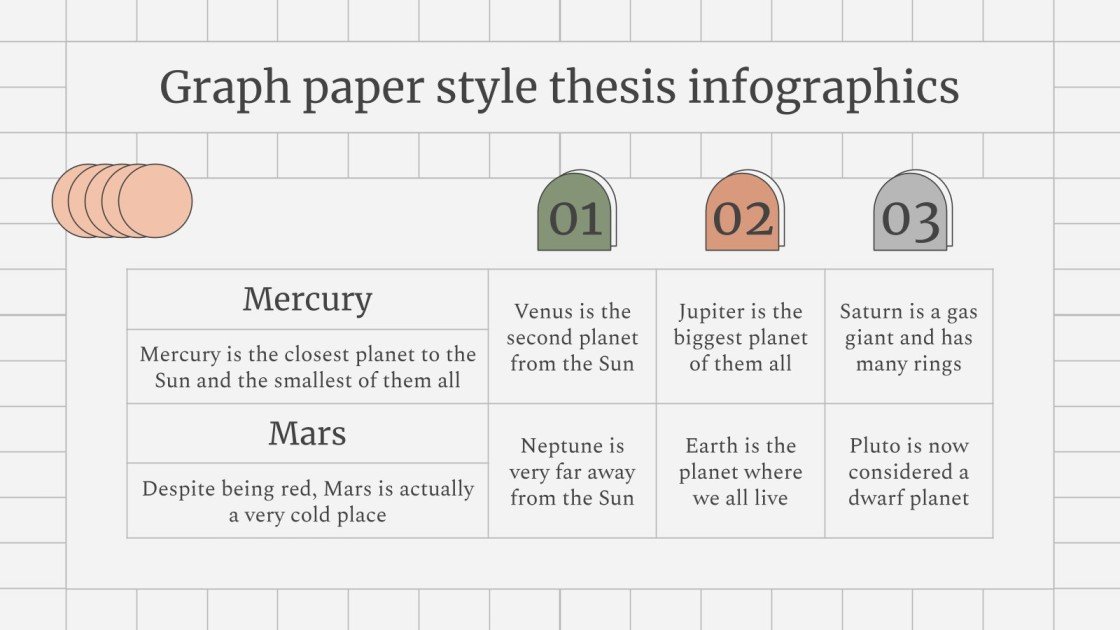 Graph paper style thesis infographics

|  | 01 | 02 | 03 |
|---|---|---|---|
| Mercury<br>Mercury is the closest planet to the Sun and the smallest of them all | Venus is the second planet from the Sun | Jupiter is the biggest planet of them all | Saturn is a gas giant and has many rings |
| Mars<br>Despite being red, Mars is actually a very cold place | Neptune is very far away from the Sun | Earth is the planet where we all live | Pluto is now considered a dwarf planet |