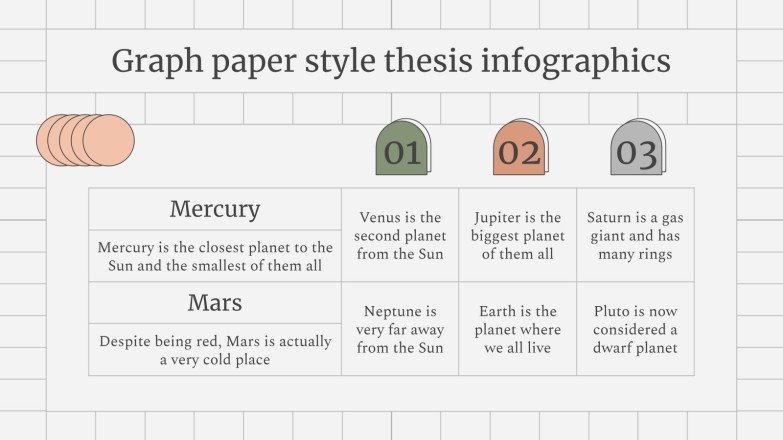 Graph paper style thesis infographics

| | 01 | 02 | 03 |
|---|---|---|---|
| Mercury<br>Mercury is the closest planet to the Sun and the smallest of them all | Venus is the second planet from the Sun | Jupiter is the biggest planet of them all | Saturn is a gas giant and has many rings |
| Mars<br>Despite being red, Mars is actually a very cold place | Neptune is very far away from the Sun | Earth is the planet where we all live | Pluto is now considered a dwarf planet |