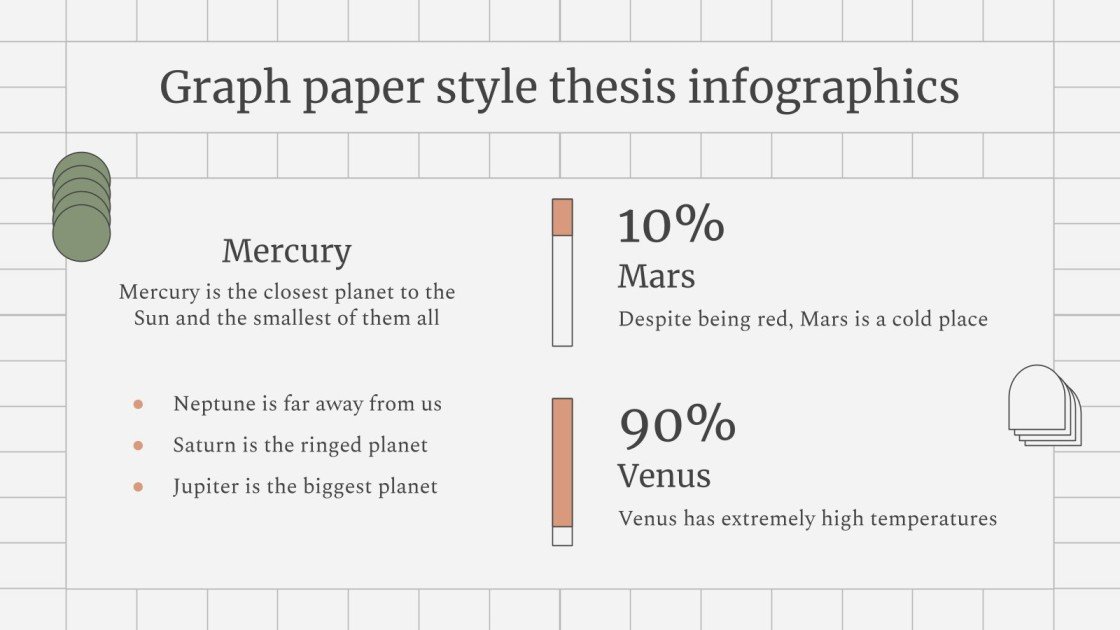 Graph paper style thesis infographics

Mercury

Mercury is the closest planet to the Sun and the smallest of them all

- Neptune is far away from us
- Saturn is the ringed planet
- Jupiter is the biggest planet

10%

Mars

Despite being red, Mars is a cold place

90%

Venus

Venus has extremely high temperatures