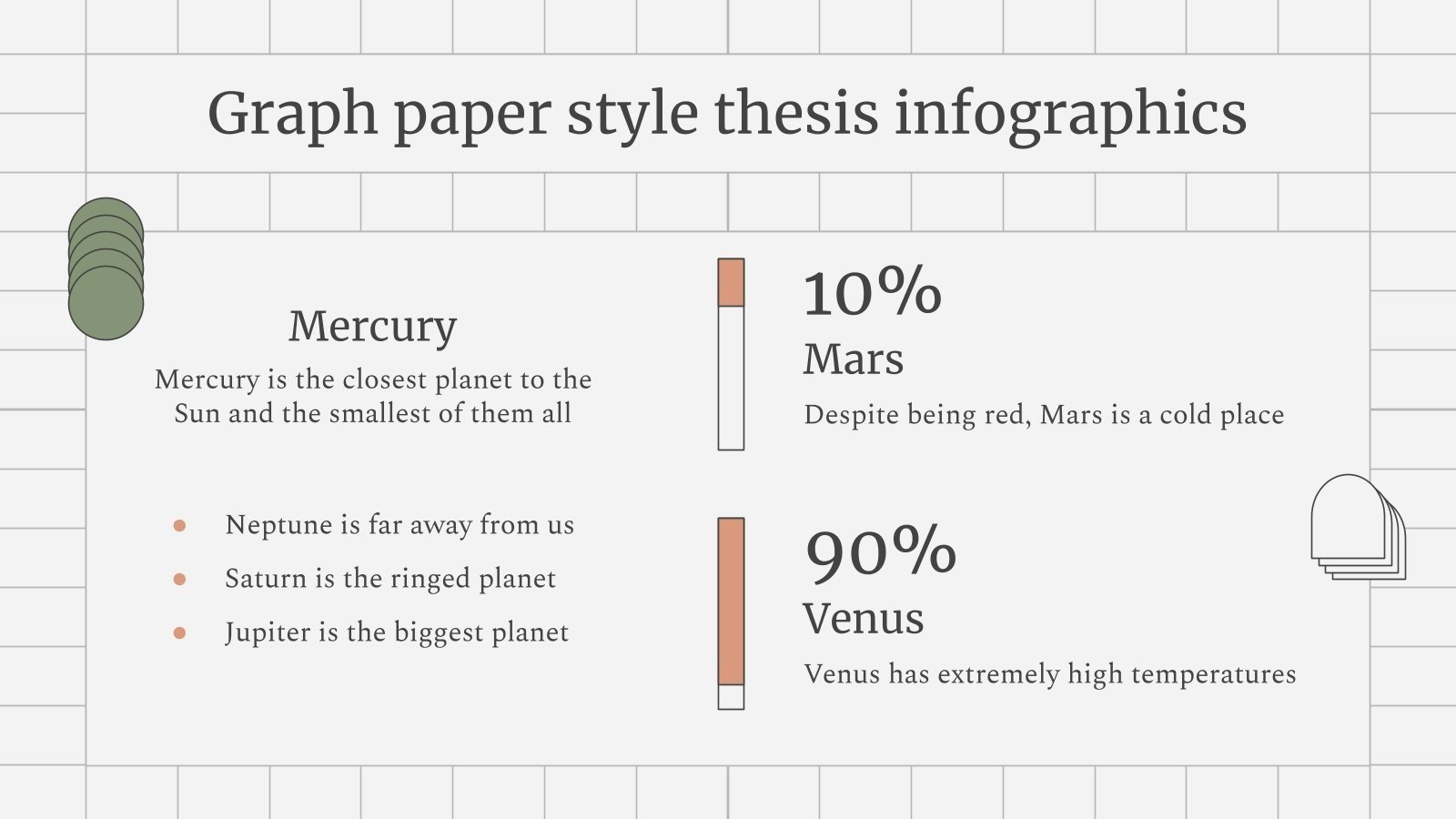 Graph paper style thesis infographics

Mercury

Mercury is the closest planet to the Sun and the smallest of them all

- Neptune is far away from us
- Saturn is the ringed planet
- Jupiter is the biggest planet

10%

Mars

Despite being red, Mars is a cold place

90%

Venus

Venus has extremely high temperatures