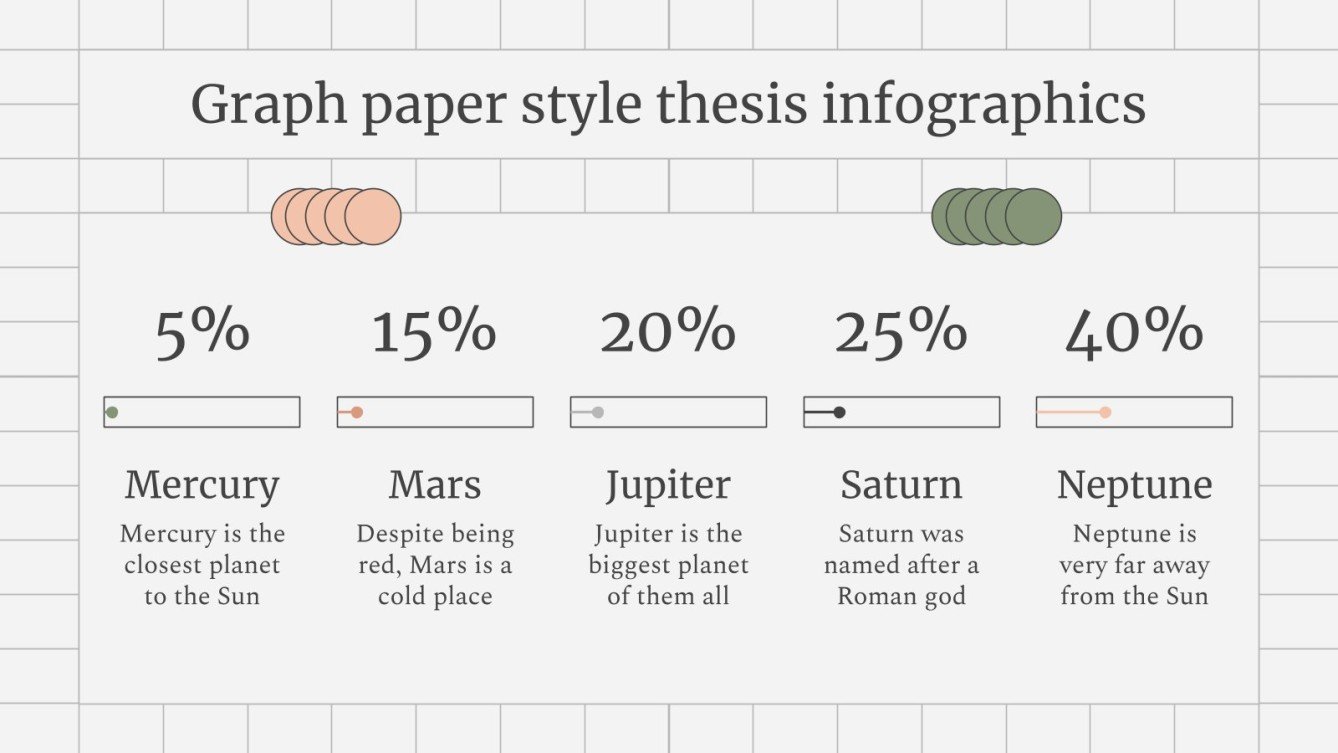 Graph paper style thesis infographics

5%

Mercury

Mercury is the closest planet to the Sun

15%

Mars

Despite being red, Mars is a cold place

20%

Jupiter

Jupiter is the biggest planet of them all

25%

Saturn

Saturn was named after a Roman god

40%

Neptune

Neptune is very far away from the Sun