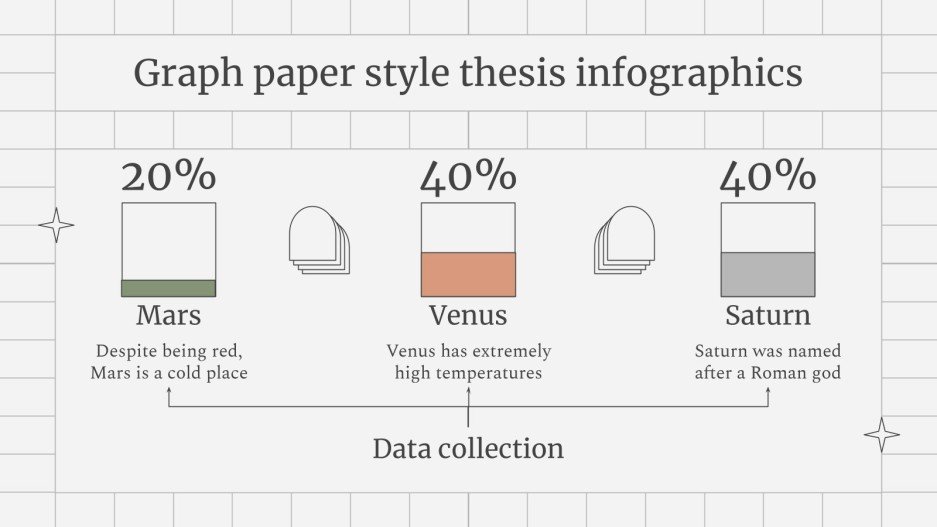 Graph paper style thesis infographics

20%

Mars

Despite being red, Mars is a cold place

40%

Venus

Venus has extremely high temperatures

40%

Saturn

Saturn was named after a Roman god

Data collection