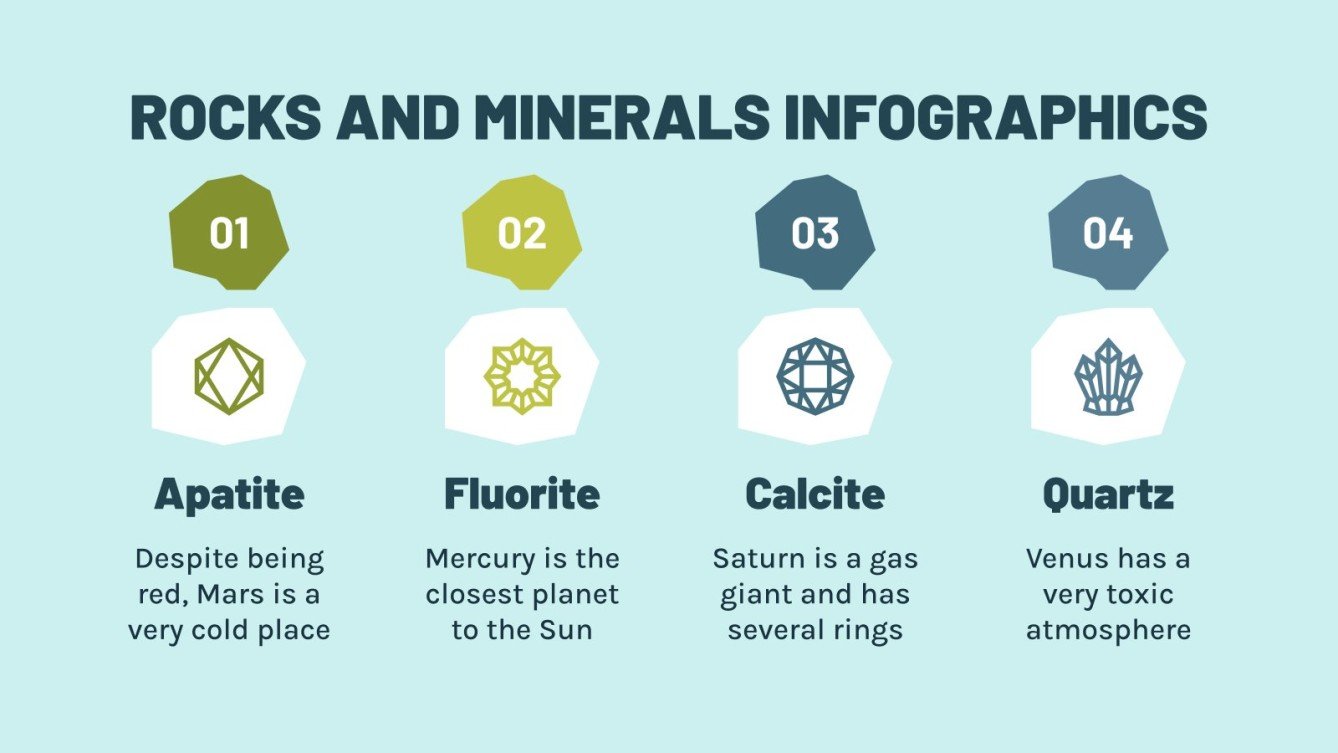 ROCKS AND MINERALS INFOGRAPHICS

01

Apatite

Despite being red, Mars is a very cold place

02

Fluorite

Mercury is the closest planet to the Sun

03

Calcite

Saturn is a gas giant and has several rings

04

Quartz

Venus has a very toxic atmosphere