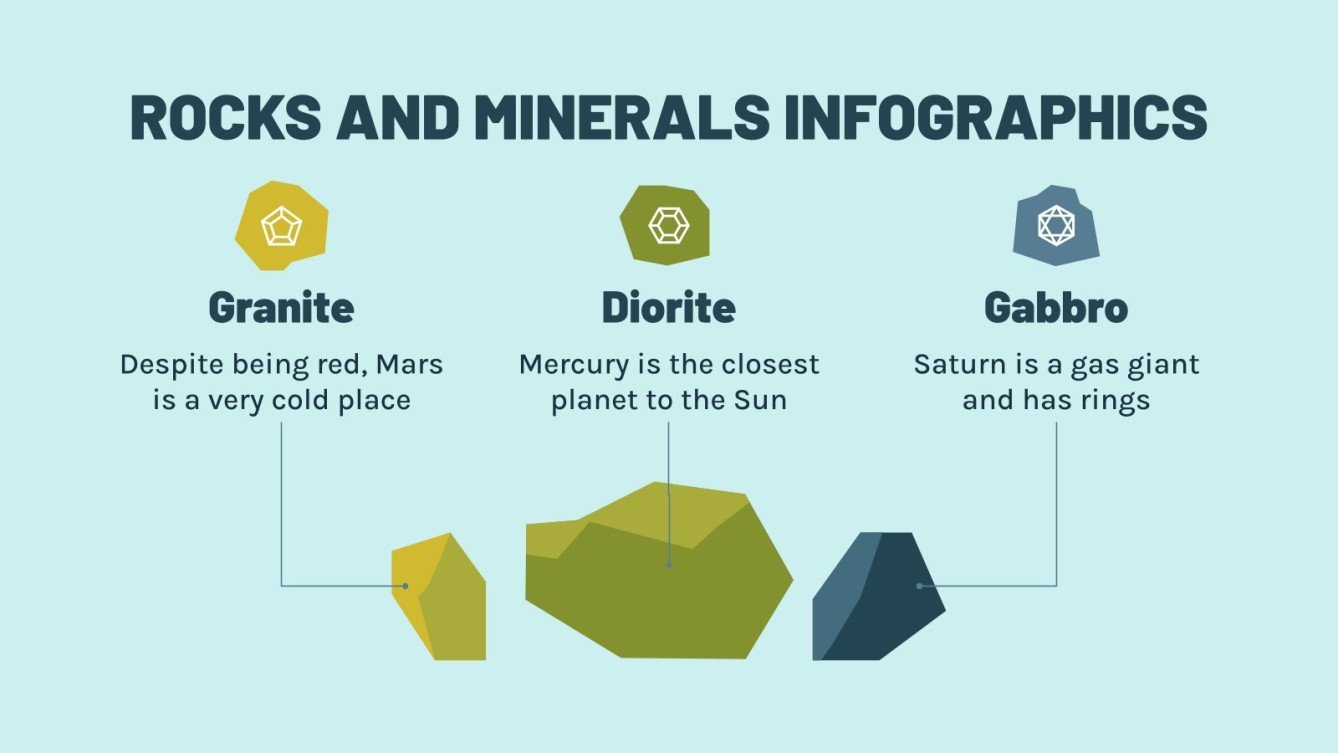 ROCKS AND MINERALS INFOGRAPHICS

Granite

Despite being red, Mars is a very cold place

Diorite

Mercury is the closest planet to the Sun

Gabbro

Saturn is a gas giant and has rings