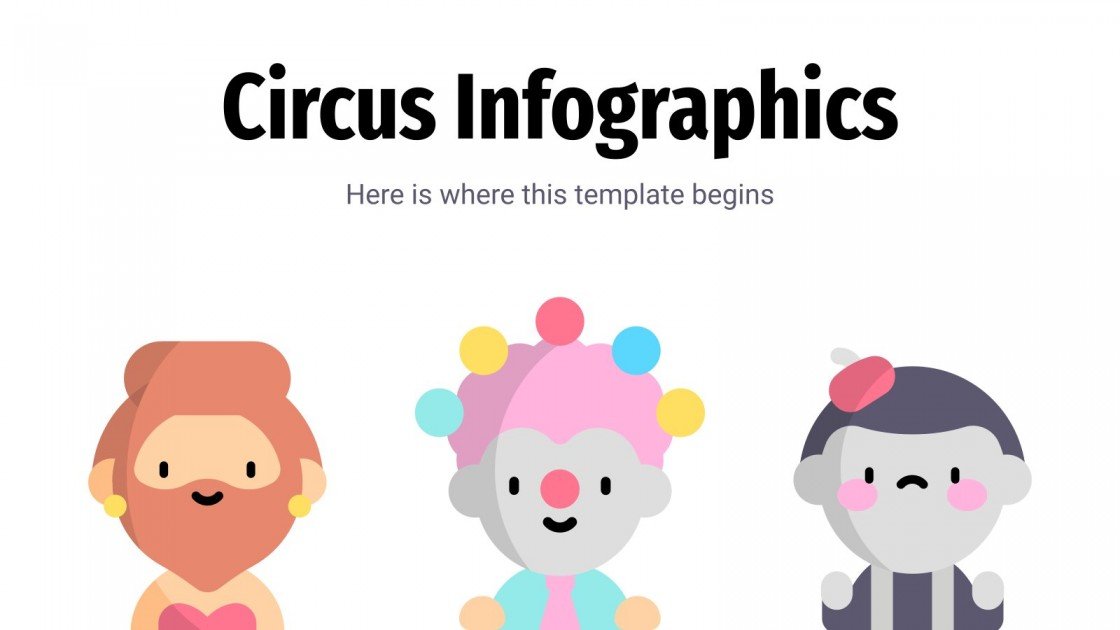 Circus Infographics

Here is where this template begins