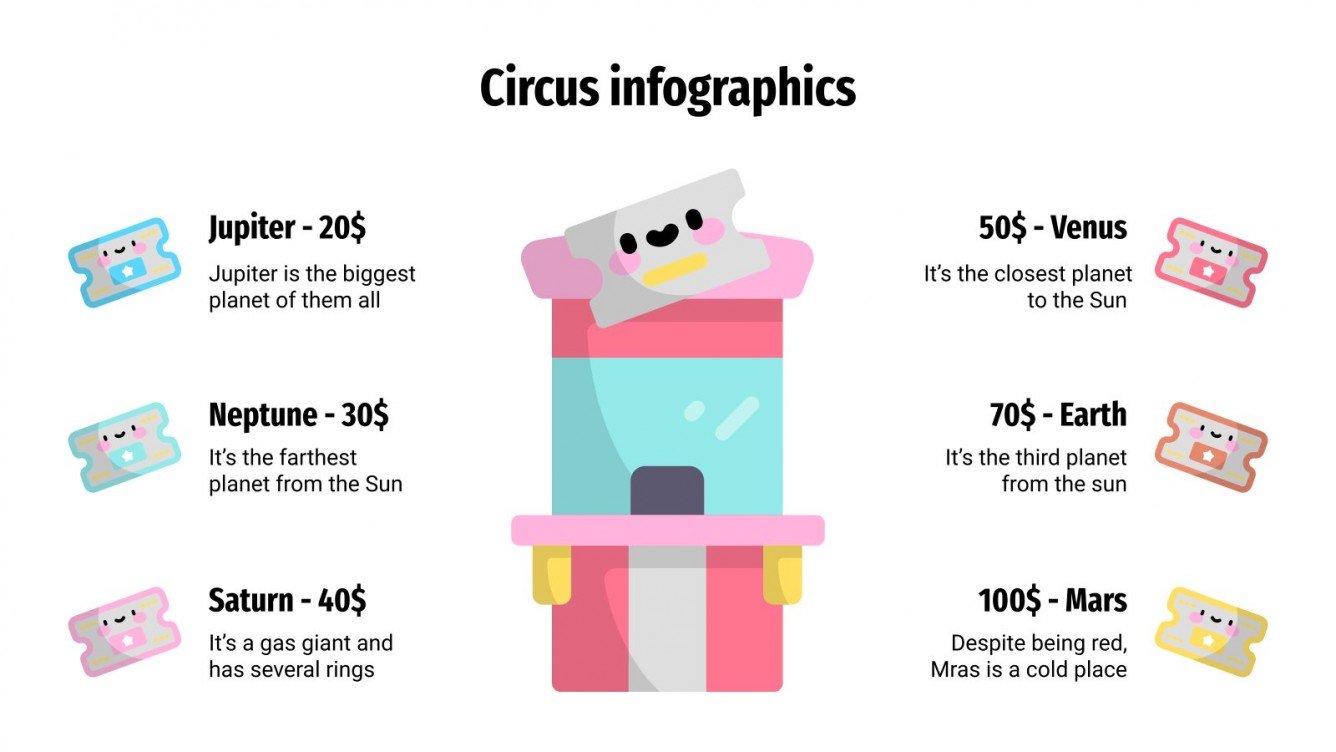 Circus infographics

Jupiter - 20$

Jupiter is the biggest planet of them all

Neptune - 30$

It's the farthest planet from the Sun

Saturn - 40$

It's a gas giant and has several rings

50$ - Venus

It's the closest planet to the Sun

70$ - Earth

It's the third planet from the sun

100$ - Mars

Despite being red, Mras is a cold place