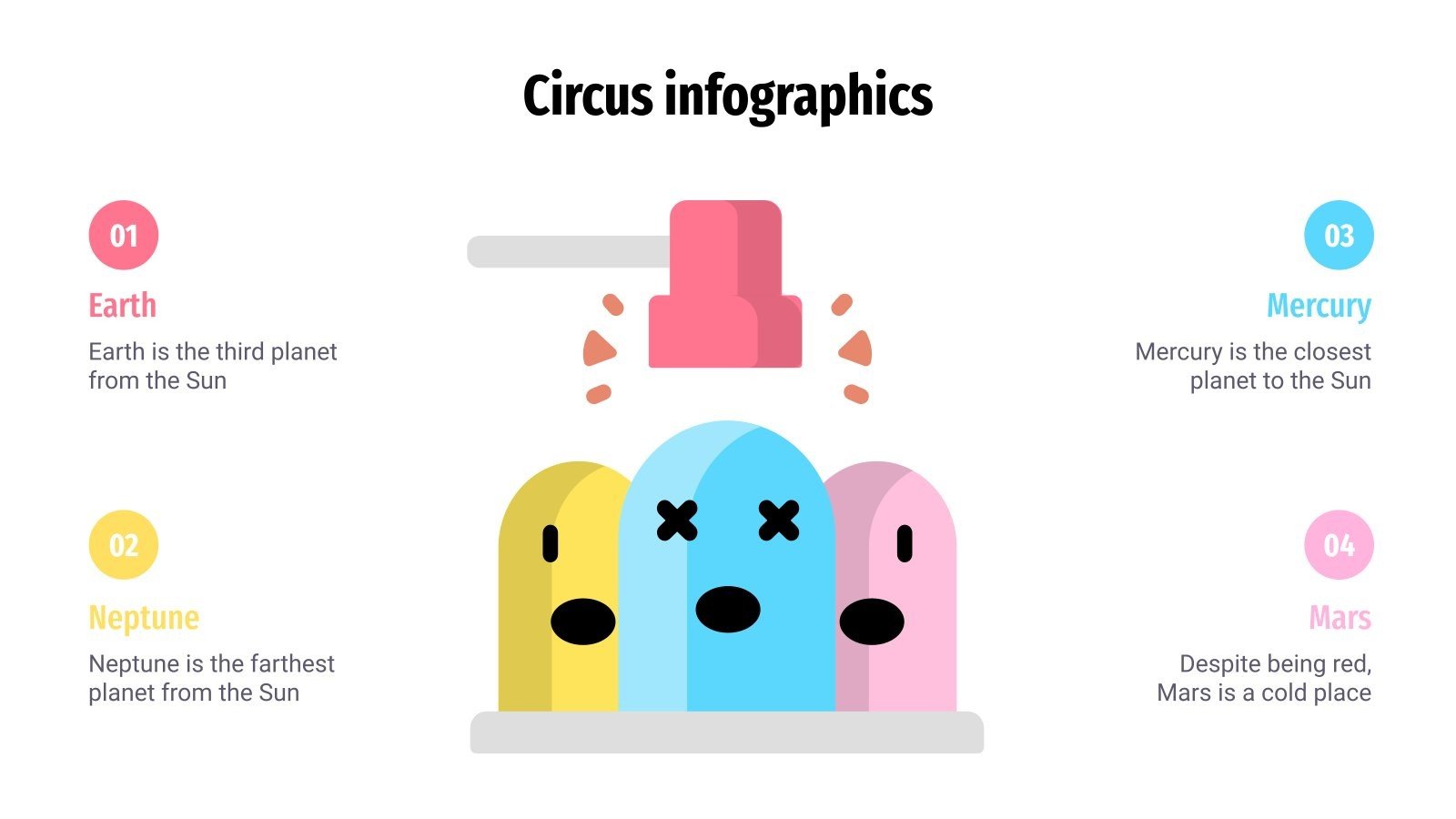 Circus infographics

01

Earth

Earth is the third planet from the Sun

02

Neptune

Neptune is the farthest planet from the Sun

03

Mercury

Mercury is the closest planet to the Sun

04

Mars

Despite being red, Mars is a cold place