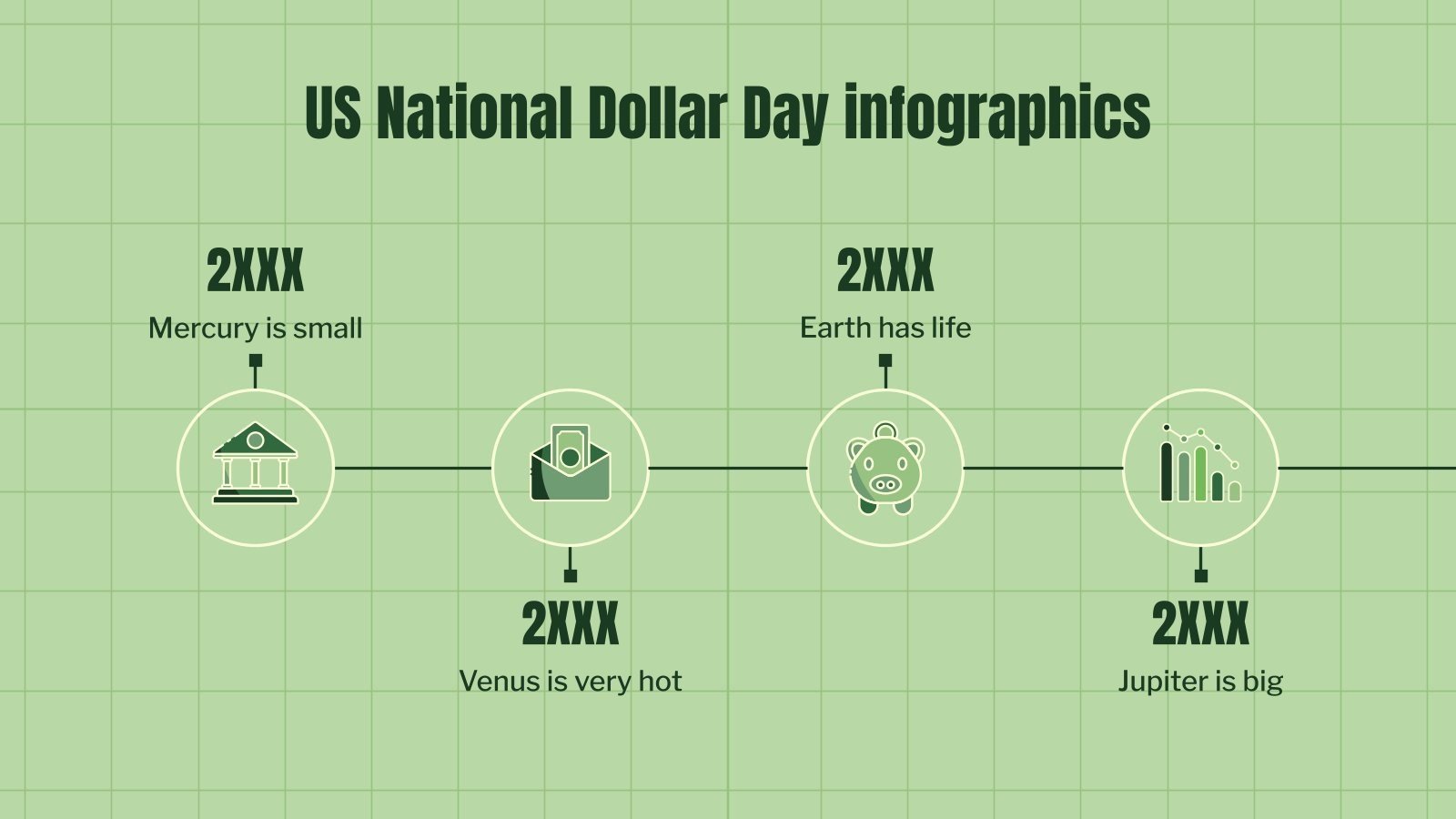 US National Dollar Day infographics

2XXX

Mercury is small

2XXX

Venus is very hot

2XXX

Earth has life

2XXX

Jupiter is big