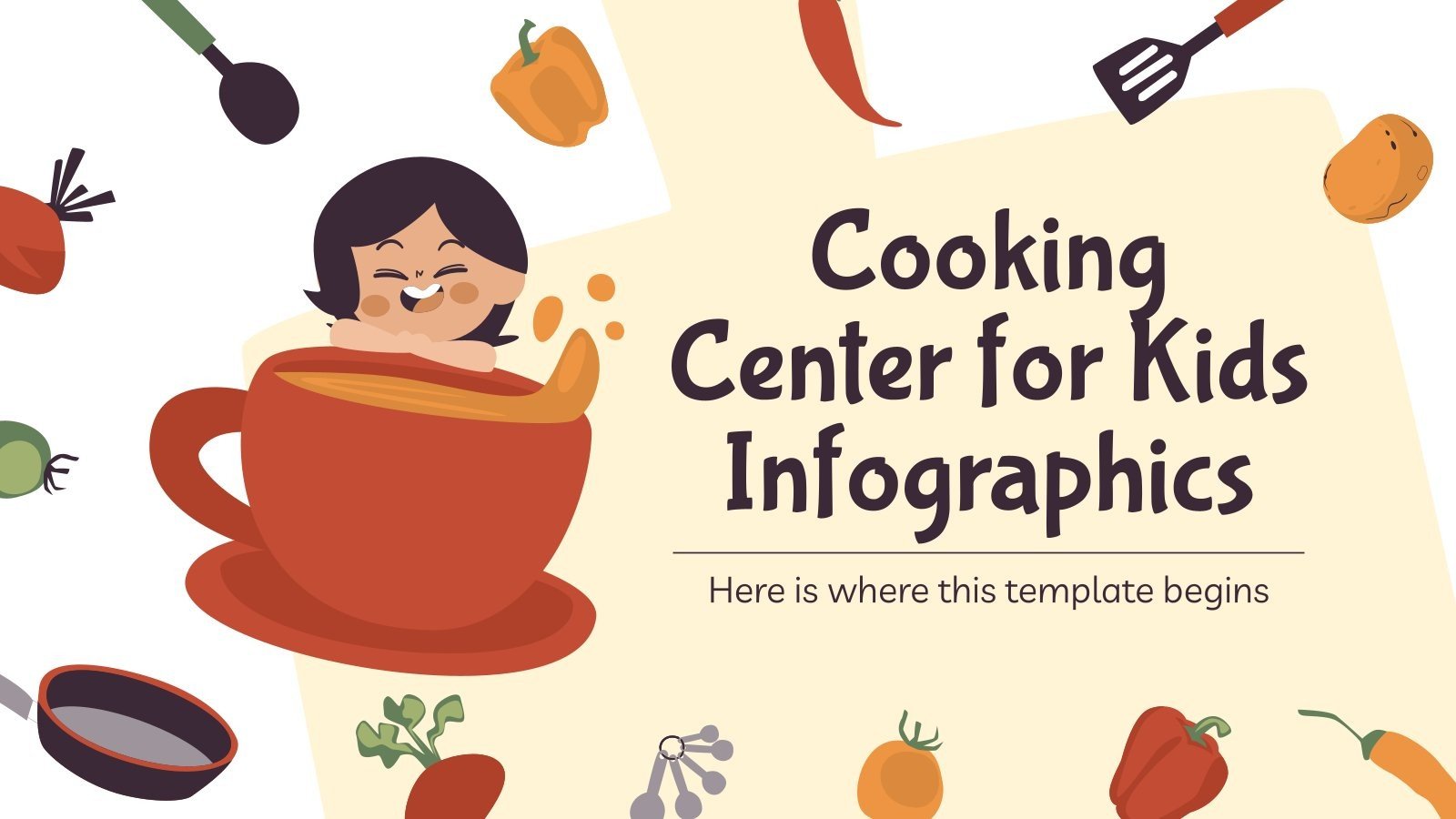 Cooking Center for Kids Infographics

Here is where this template begins