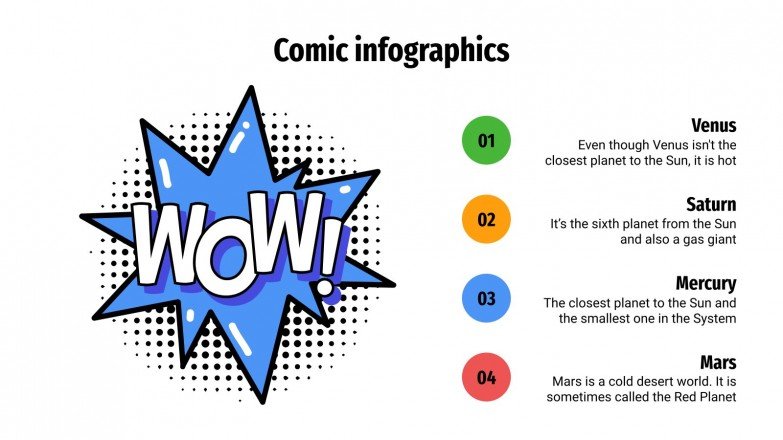 Comic infographics

WOW!

01

Venus
Even though Venus isn't the closest planet to the Sun, it is hot

02

Saturn
It's the sixth planet from the Sun and also a gas giant

03

Mercury
The closest planet to the Sun and the smallest one in the System

04

Mars
Mars is a cold desert world. It is sometimes called the Red Planet