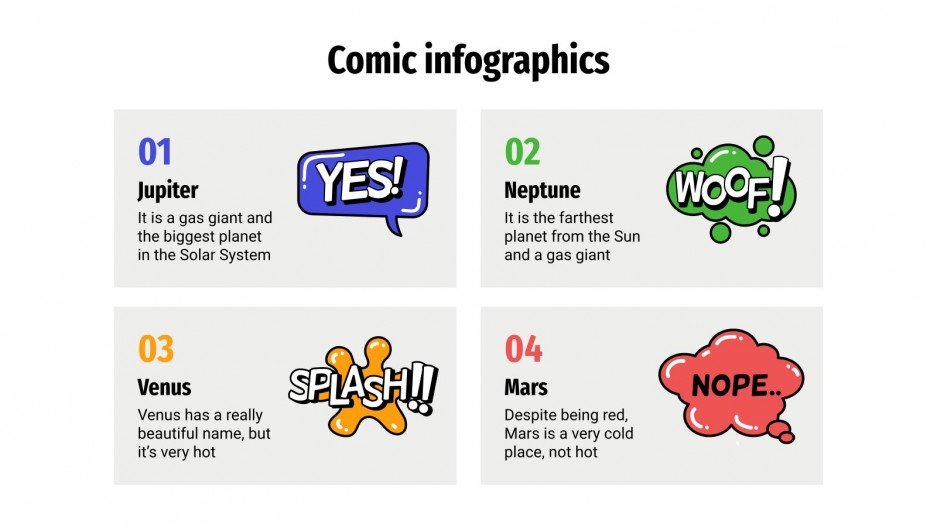 Comic infographics

01
Jupiter
It is a gas giant and the biggest planet in the Solar System

YES!

02
Neptune
It is the farthest planet from the Sun and a gas giant

WOOF!

03
Venus
Venus has a really beautiful name, but it's very hot

SPLASH!!

04
Mars
Despite being red, Mars is a very cold place, not hot

NOPE..