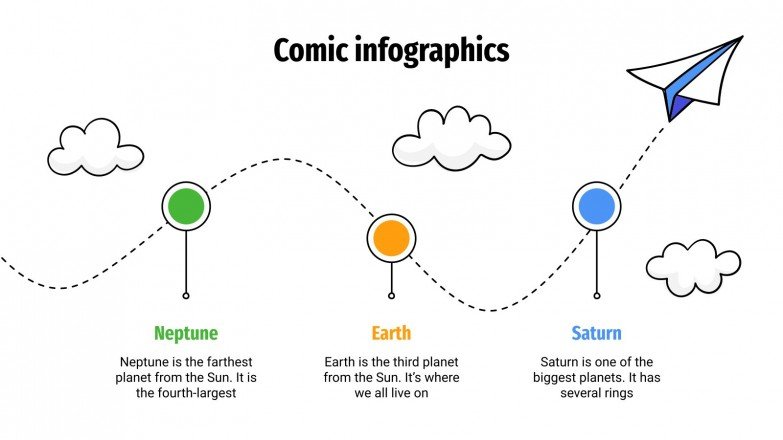 Comic infographics

Neptune

Neptune is the farthest planet from the Sun. It is the fourth-largest

Earth

Earth is the third planet from the Sun. It's where we all live on

Saturn

Saturn is one of the biggest planets. It has several rings