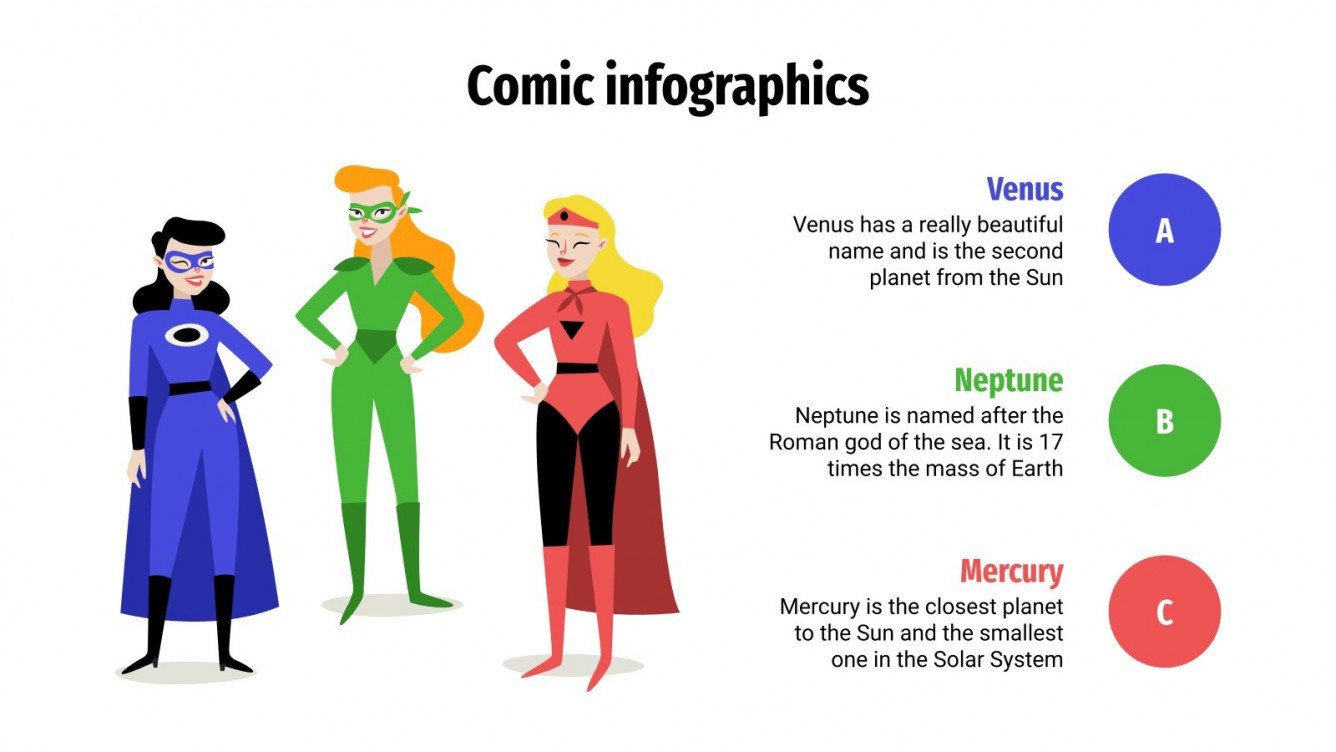 Comic infographics

Venus
Venus has a really beautiful name and is the second planet from the Sun

A

Neptune
Neptune is named after the Roman god of the sea. It is 17 times the mass of Earth

B

Mercury
Mercury is the closest planet to the Sun and the smallest one in the Solar System

C