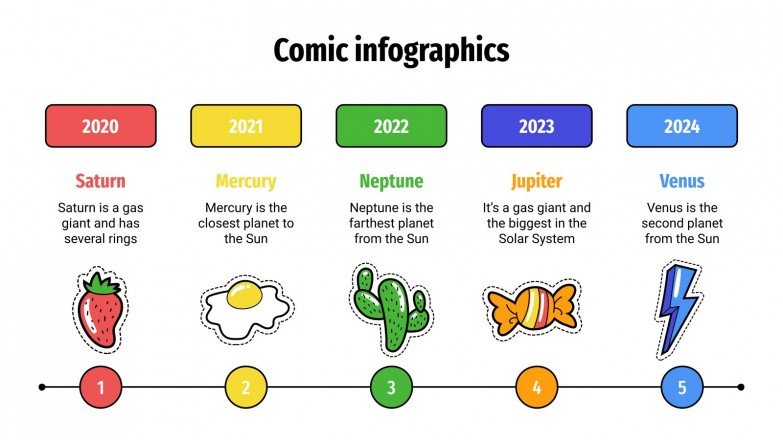 Comic infographics

2020

Saturn

Saturn is a gas giant and has several rings

1

2021

Mercury

Mercury is the closest planet to the Sun

2

2022

Neptune

Neptune is the farthest planet from the Sun

3

2023

Jupiter

It's a gas giant and the biggest in the Solar System

4

2024

Venus

Venus is the second planet from the Sun

5