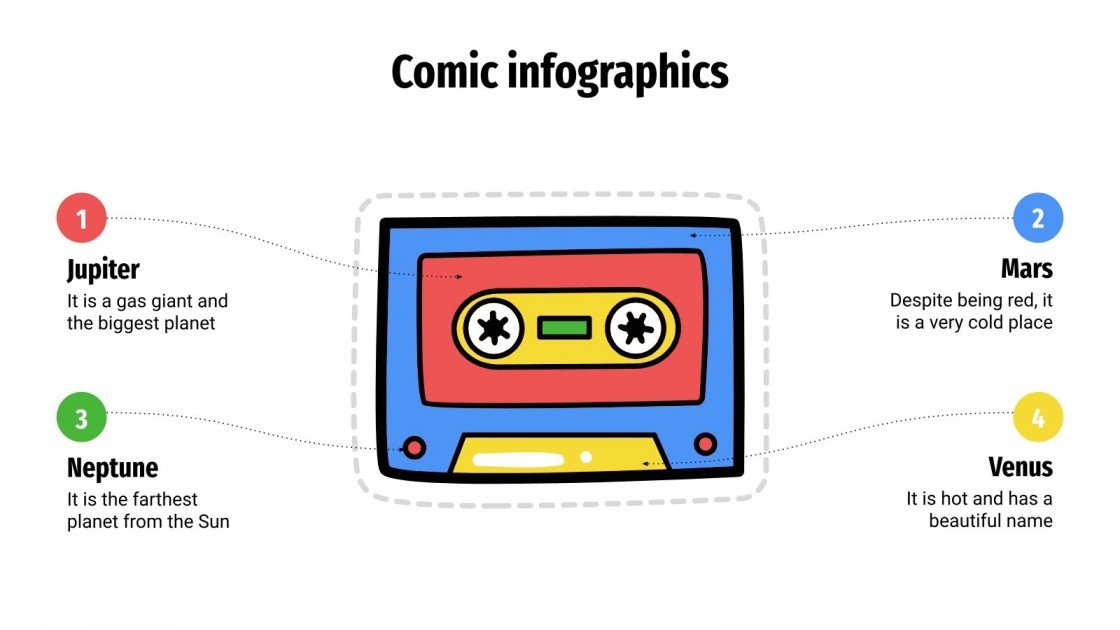 Comic infographics

1
Jupiter
It is a gas giant and the biggest planet

2
Mars
Despite being red, it is a very cold place

3
Neptune
It is the farthest planet from the Sun

4
Venus
It is hot and has a beautiful name