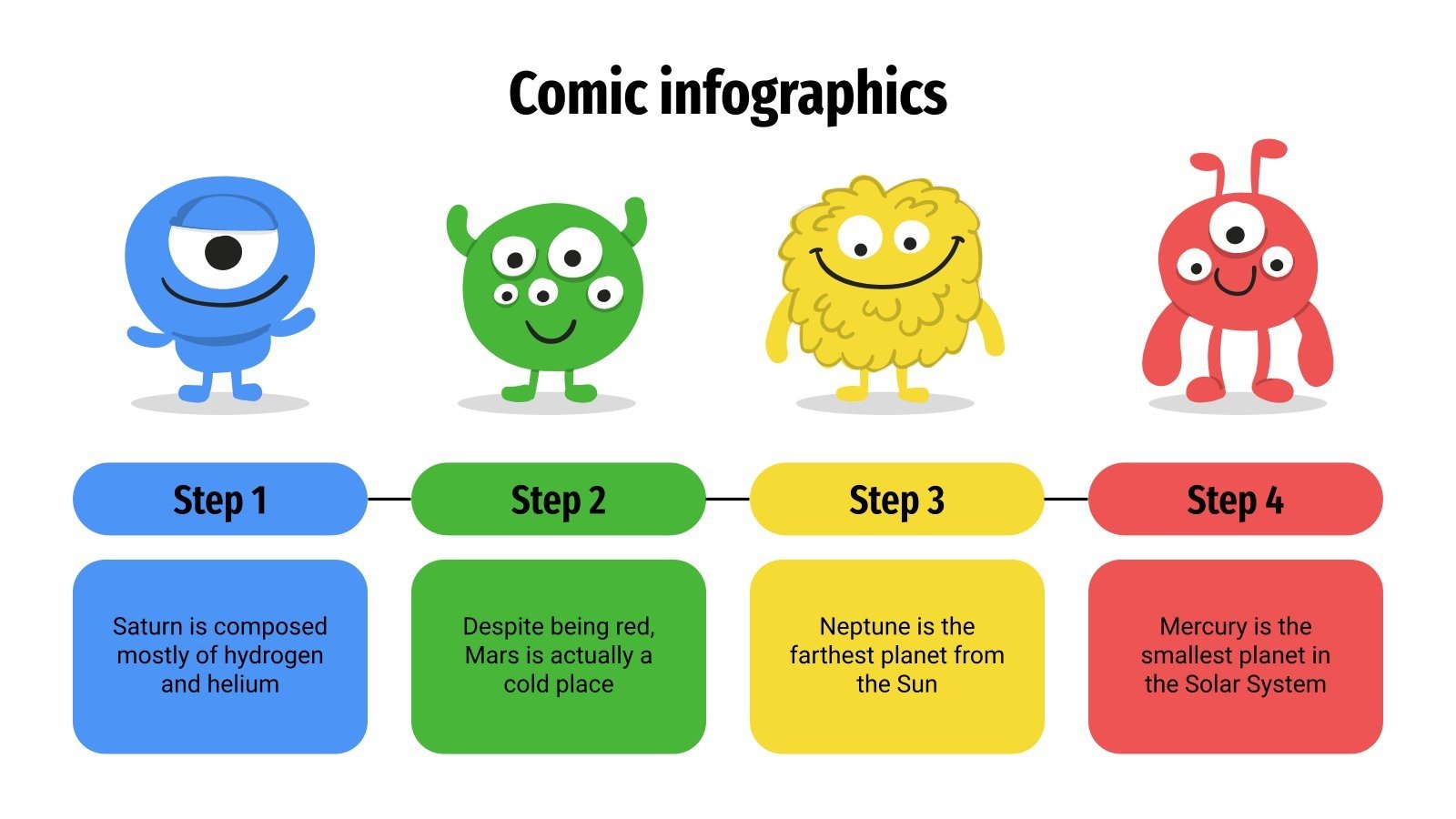 Comic infographics

Step 1

Saturn is composed mostly of hydrogen and helium

Step 2

Despite being red, Mars is actually a cold place

Step 3

Neptune is the farthest planet from the Sun

Step 4

Mercury is the smallest planet in the Solar System