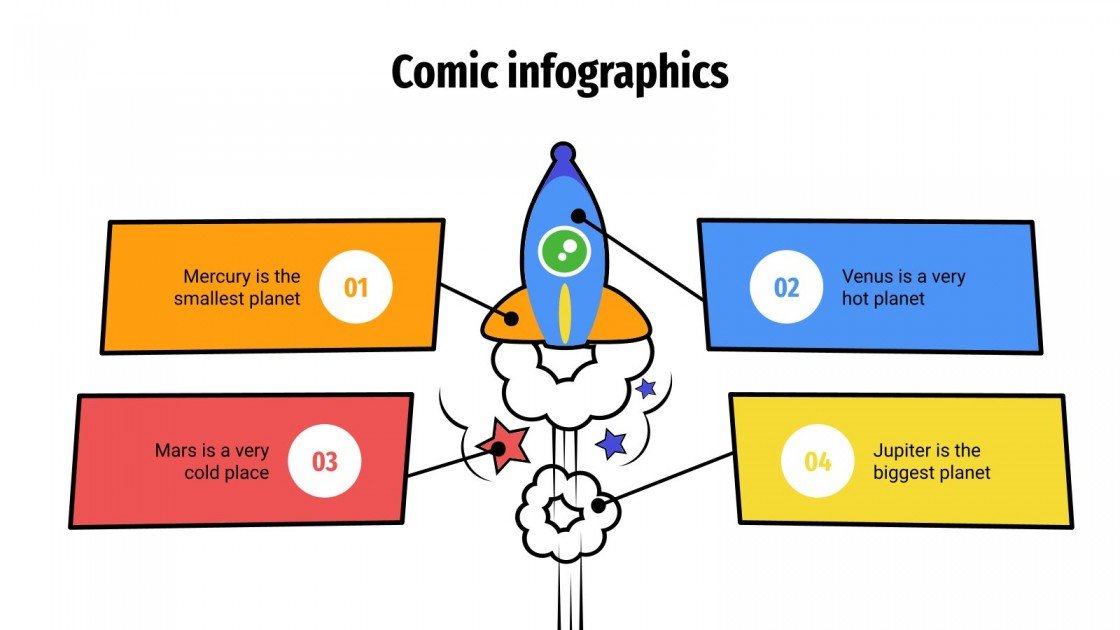 Comic infographics

Mercury is the smallest planet

01

02

Venus is a very hot planet

Mars is a very cold place

03

04

Jupiter is the biggest planet