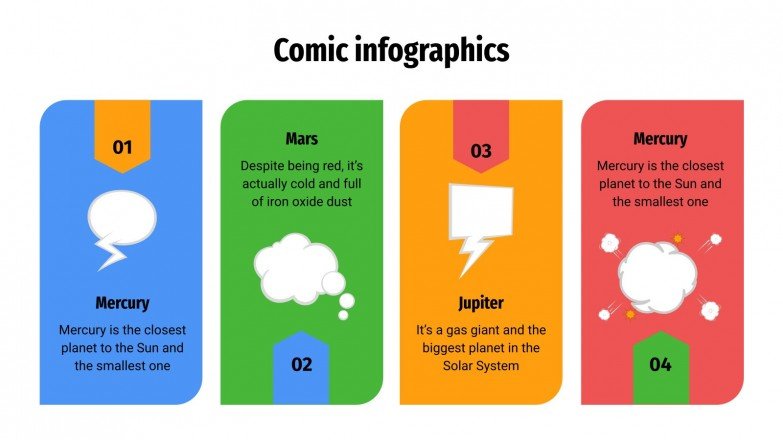 Comic infographics

01

Mercury

Mercury is the closest planet to the Sun and the smallest one

Mars

Despite being red, it's actually cold and full of iron oxide dust

02

03

Jupiter

It's a gas giant and the biggest planet in the Solar System

Mercury

Mercury is the closest planet to the Sun and the smallest one

04