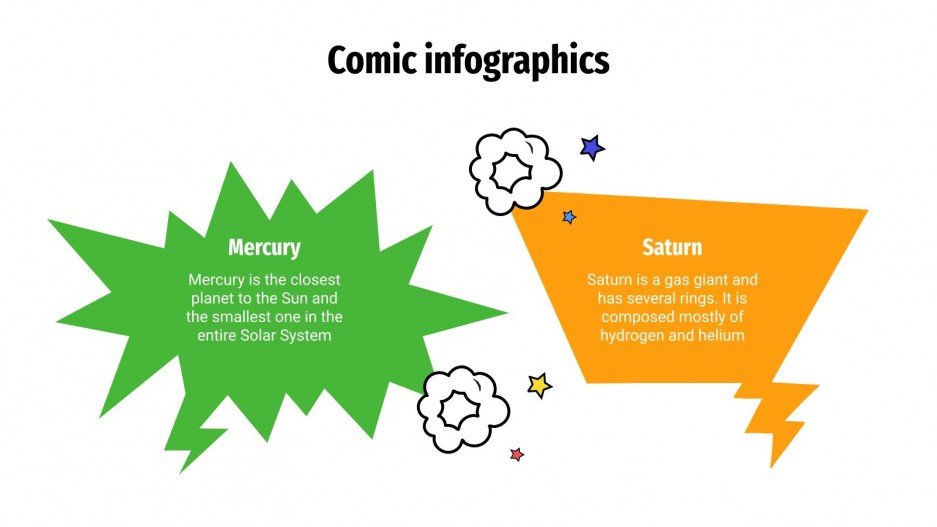 Comic infographics

Mercury

Mercury is the closest planet to the Sun and the smallest one in the entire Solar System

Saturn

Saturn is a gas giant and has several rings. It is composed mostly of hydrogen and helium