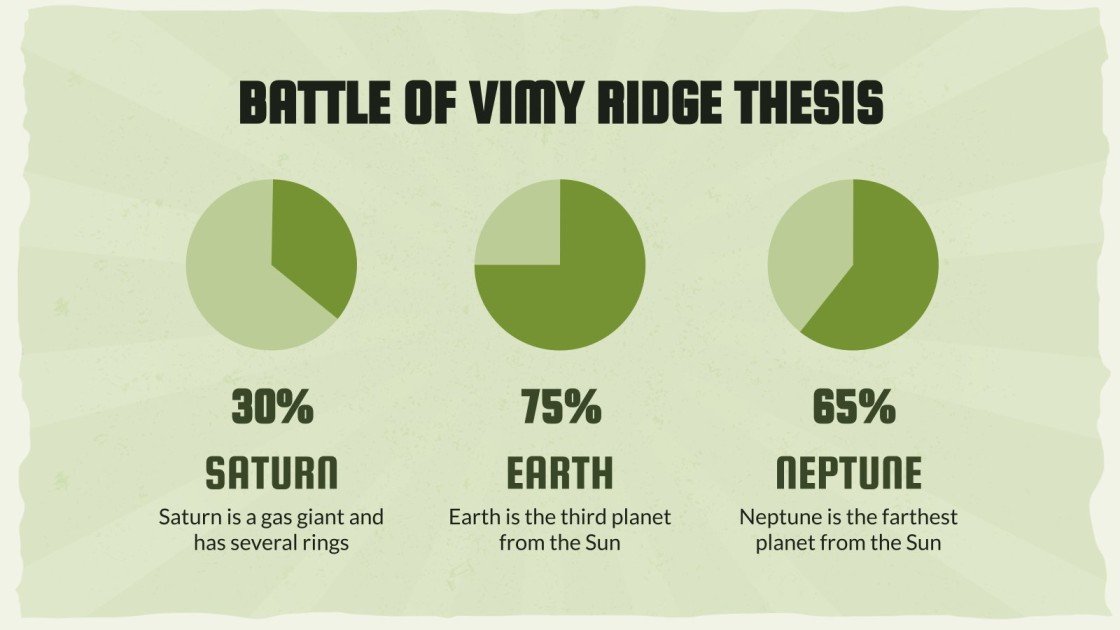 BATTLE OF VIMY RIDGE THESIS

30%

SATURN

Saturn is a gas giant and has several rings

75%

EARTH

Earth is the third planet from the Sun

65%

NEPTUNE

Neptune is the farthest planet from the Sun