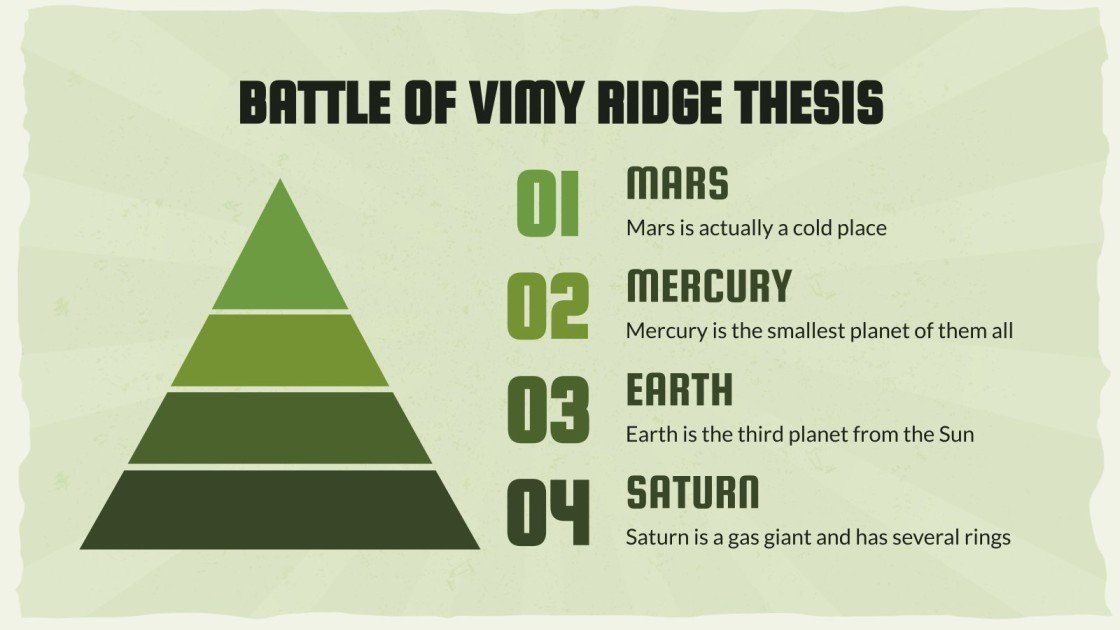 BATTLE OF VIMY RIDGE THESIS

01
MARS
Mars is actually a cold place

02
MERCURY
Mercury is the smallest planet of them all

03
EARTH
Earth is the third planet from the Sun

04
SATURN
Saturn is a gas giant and has several rings