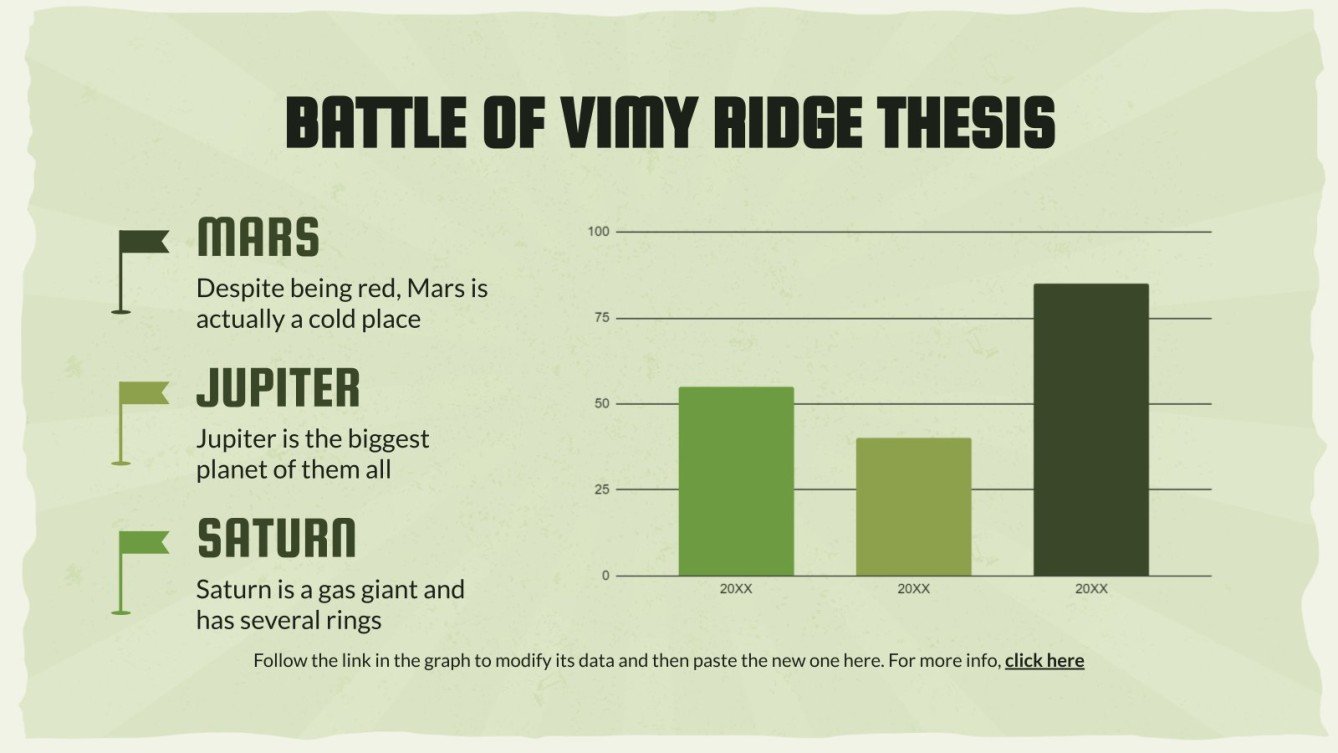 BATTLE OF VIMY RIDGE THESIS

MARS

Despite being red, Mars is actually a cold place

JUPITER

Jupiter is the biggest planet of them all

SATURN

Saturn is a gas giant and has several rings

100
75
50
25
0
20XX
20XX
20XX

Follow the link in the graph to modify its data and then paste the new one here. For more info, click here