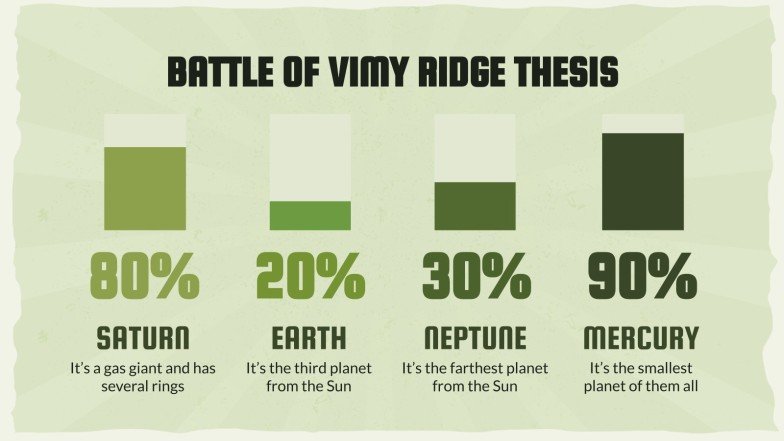 BATTLE OF VIMY RIDGE THESIS

80%

SATURN

It's a gas giant and has several rings

20%

EARTH

It's the third planet from the Sun

30%

NEPTUNE

It's the farthest planet from the Sun

90%

MERCURY

It's the smallest planet of them all