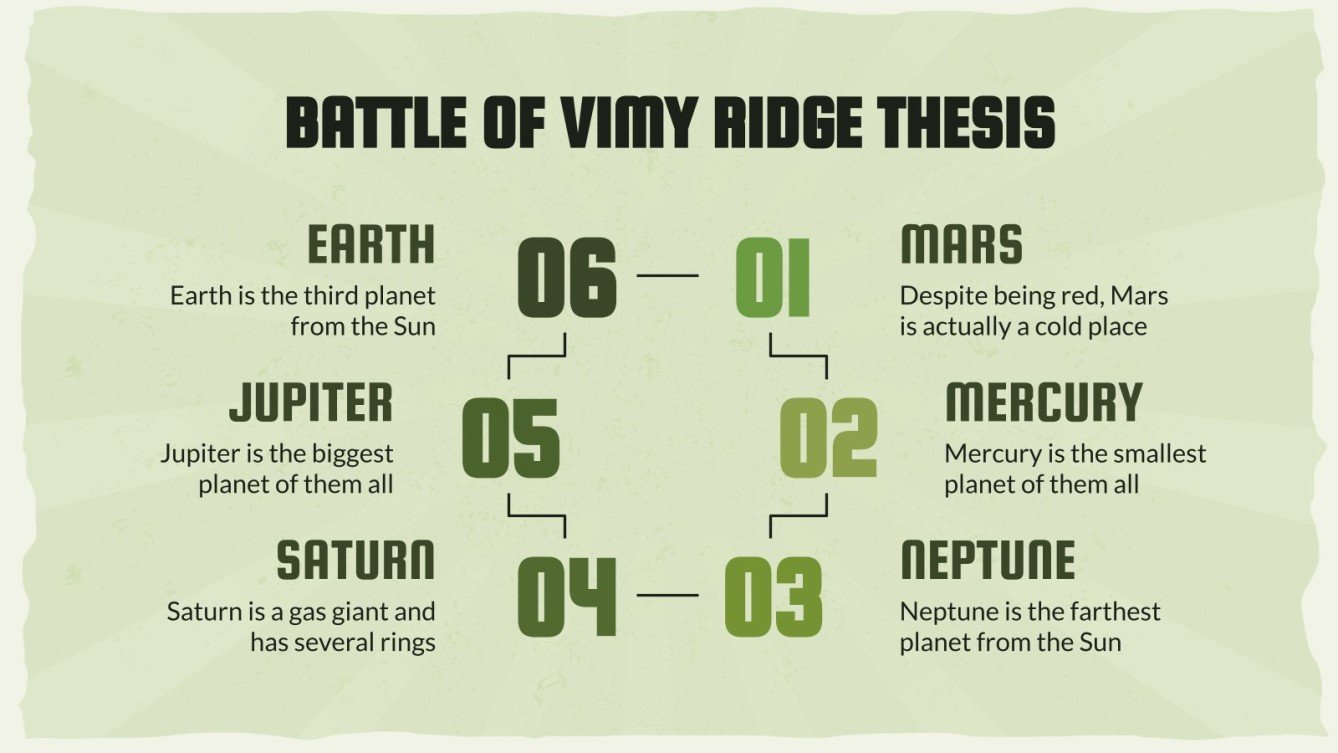 BATTLE OF VIMY RIDGE THESIS

01

MARS

Despite being red, Mars is actually a cold place

02

MERCURY

Mercury is the smallest planet of them all

03

NEPTUNE

Neptune is the farthest planet from the Sun

04

SATURN

Saturn is a gas giant and has several rings

05

JUPITER

Jupiter is the biggest planet of them all

06

EARTH

Earth is the third planet from the Sun