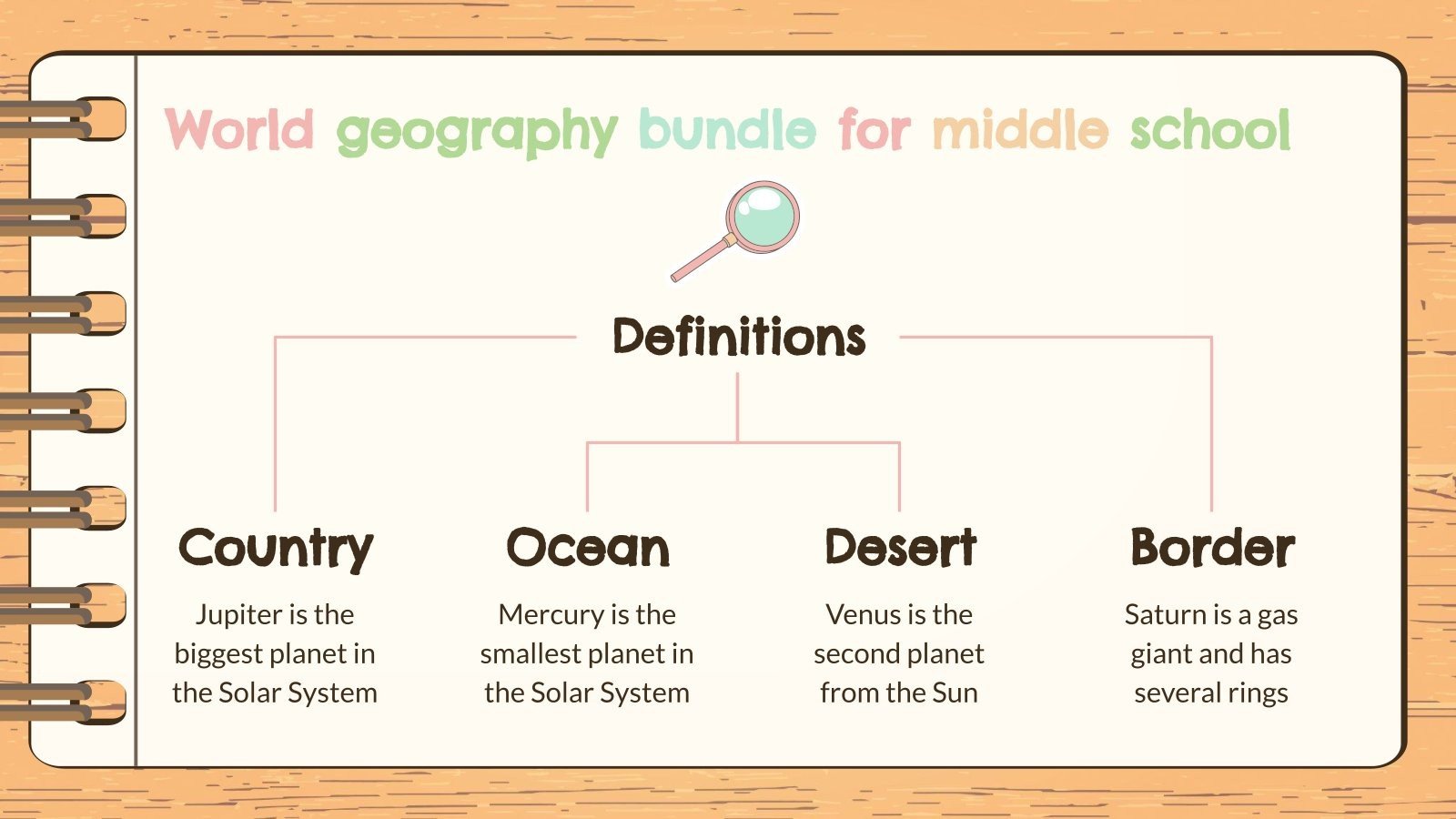 World geography bundle for middle school

Definitions

Country
Jupiter is the biggest planet in the Solar System

Ocean
Mercury is the smallest planet in the Solar System

Desert
Venus is the second planet from the Sun

Border
Saturn is a gas giant and has several rings