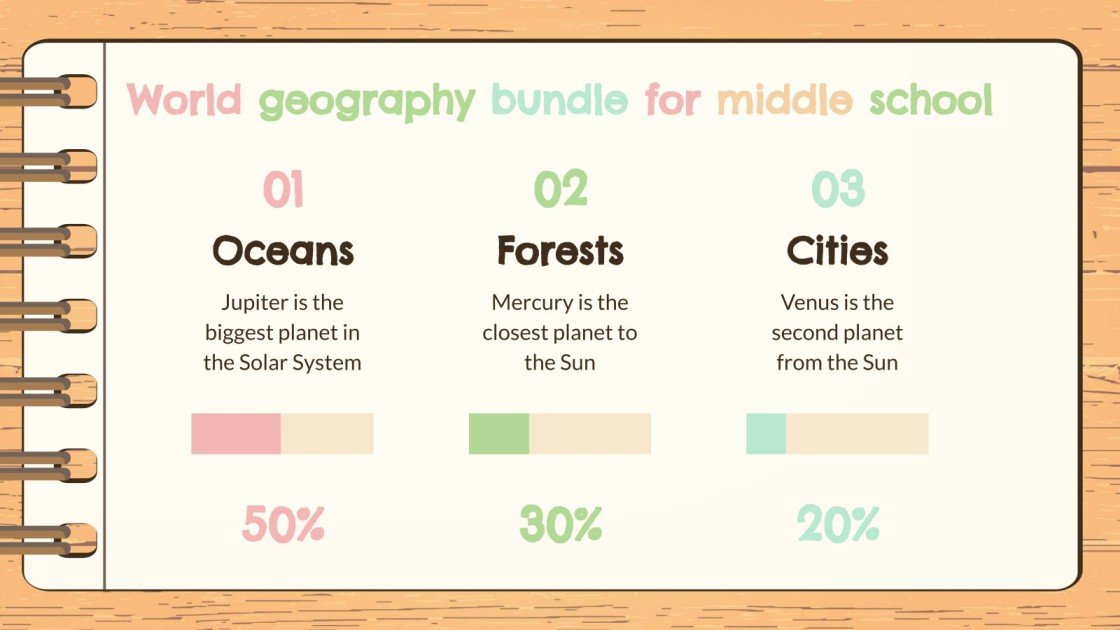 World geography bundle for middle school

01
Oceans
Jupiter is the biggest planet in the Solar System
50%

02
Forests
Mercury is the closest planet to the Sun
30%

03
Cities
Venus is the second planet from the Sun
20%