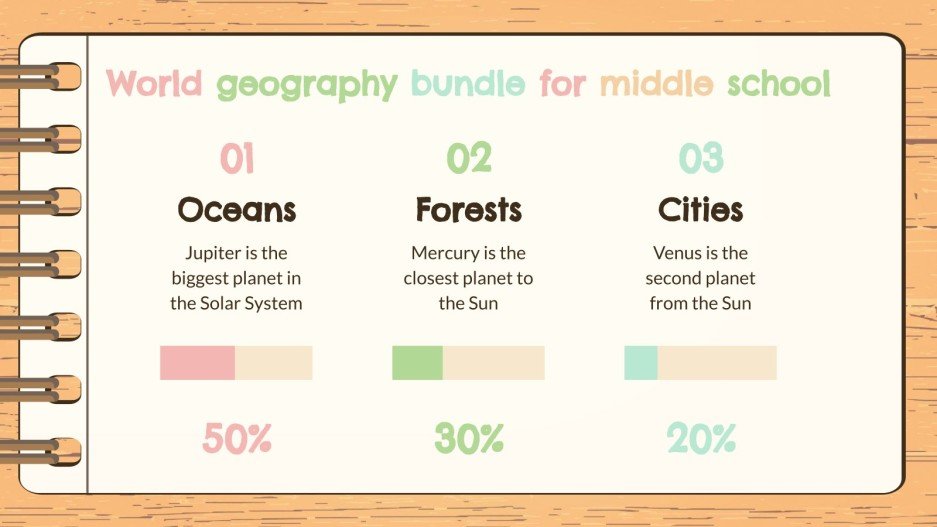 World geography bundle for middle school

01

Oceans

Jupiter is the biggest planet in the Solar System

50%

02

Forests

Mercury is the closest planet to the Sun

30%

03

Cities

Venus is the second planet from the Sun

20%