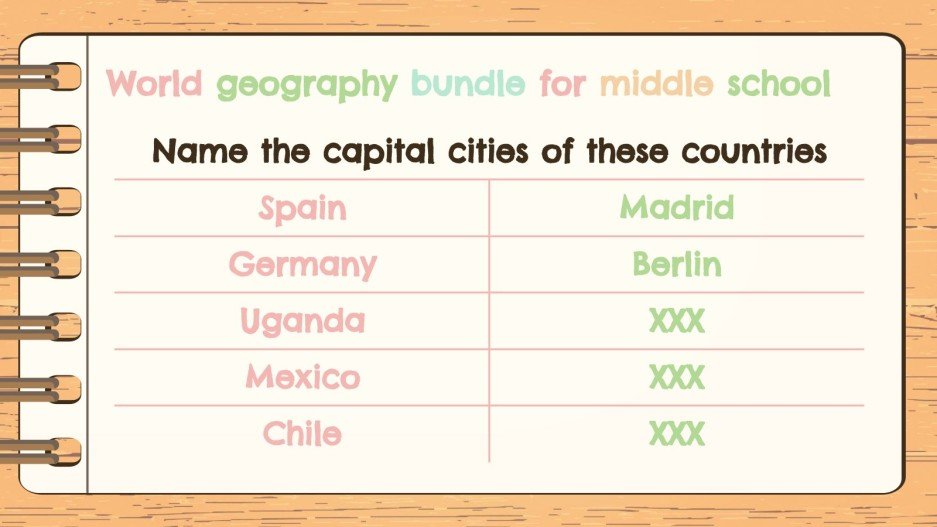 World geography bundle for middle school

Name the capital cities of these countries

| Spain | Madrid |
|---|---|
| Germany | Berlin |
| Uganda | XXX |
| Mexico | XXX |
| Chile | XXX |