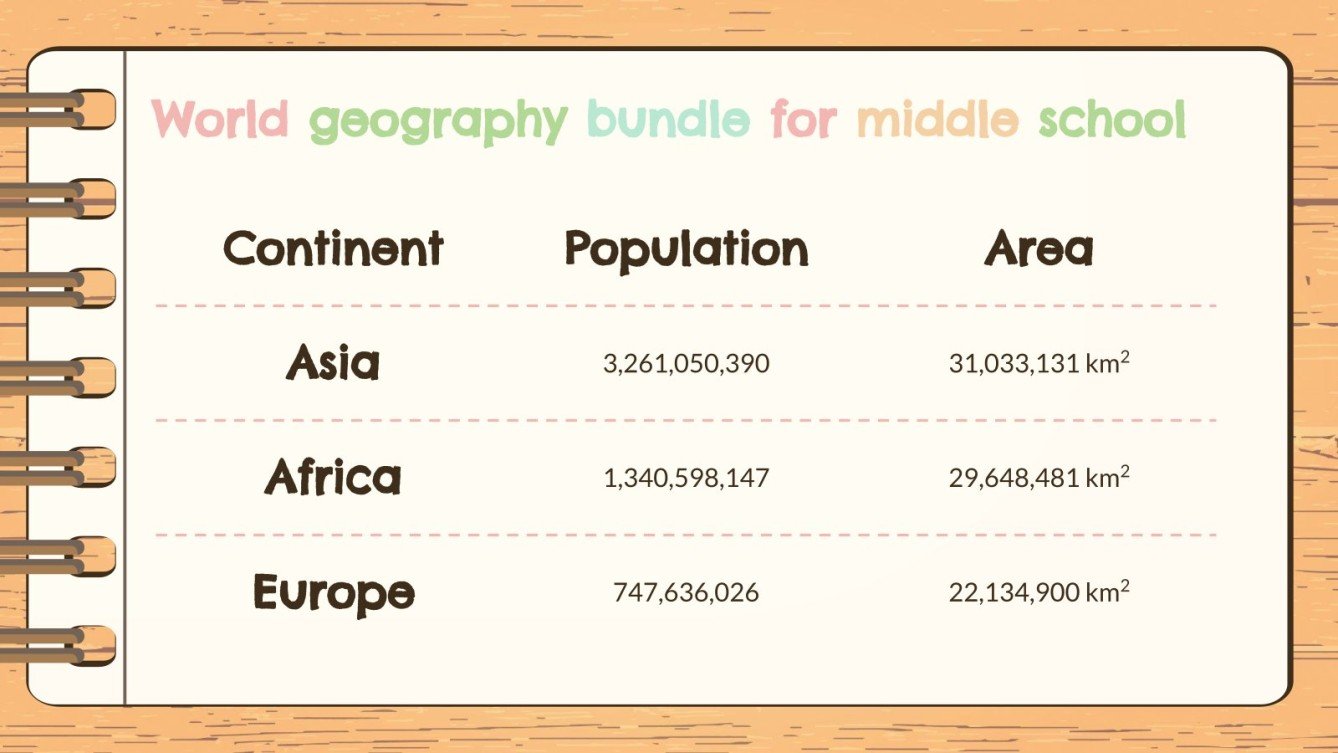 World geography bundle for middle school

| Continent | Population | Area |
|---|---|---|
| Asia | 3,261,050,390 | 31,033,131 km$^2$ |
| Africa | 1,340,598,147 | 29,648,481 km$^2$ |
| Europe | 747,636,026 | 22,134,900 km$^2$ |