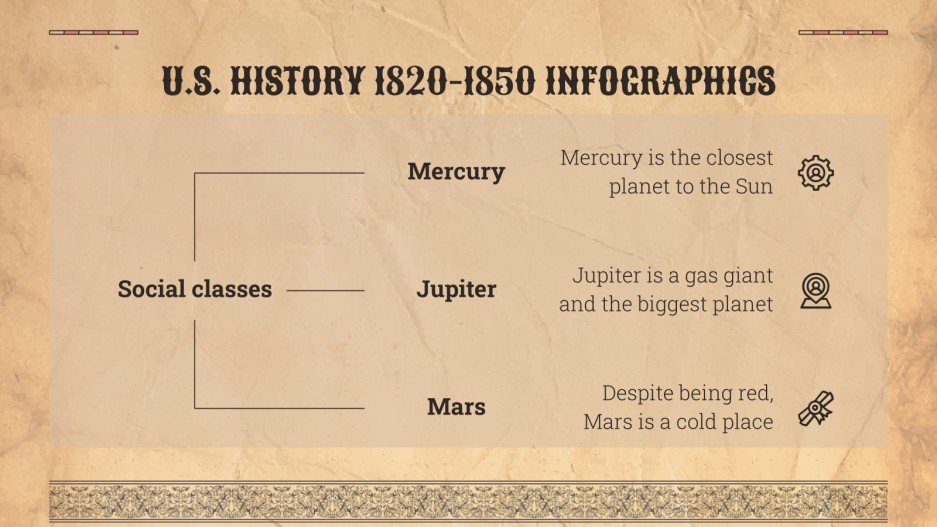 U.S. HISTORY 1820-1850 INFOGRAPHICS

Social classes

Mercury

Mercury is the closest planet to the Sun

Jupiter

Jupiter is a gas giant and the biggest planet

Mars

Despite being red, Mars is a cold place