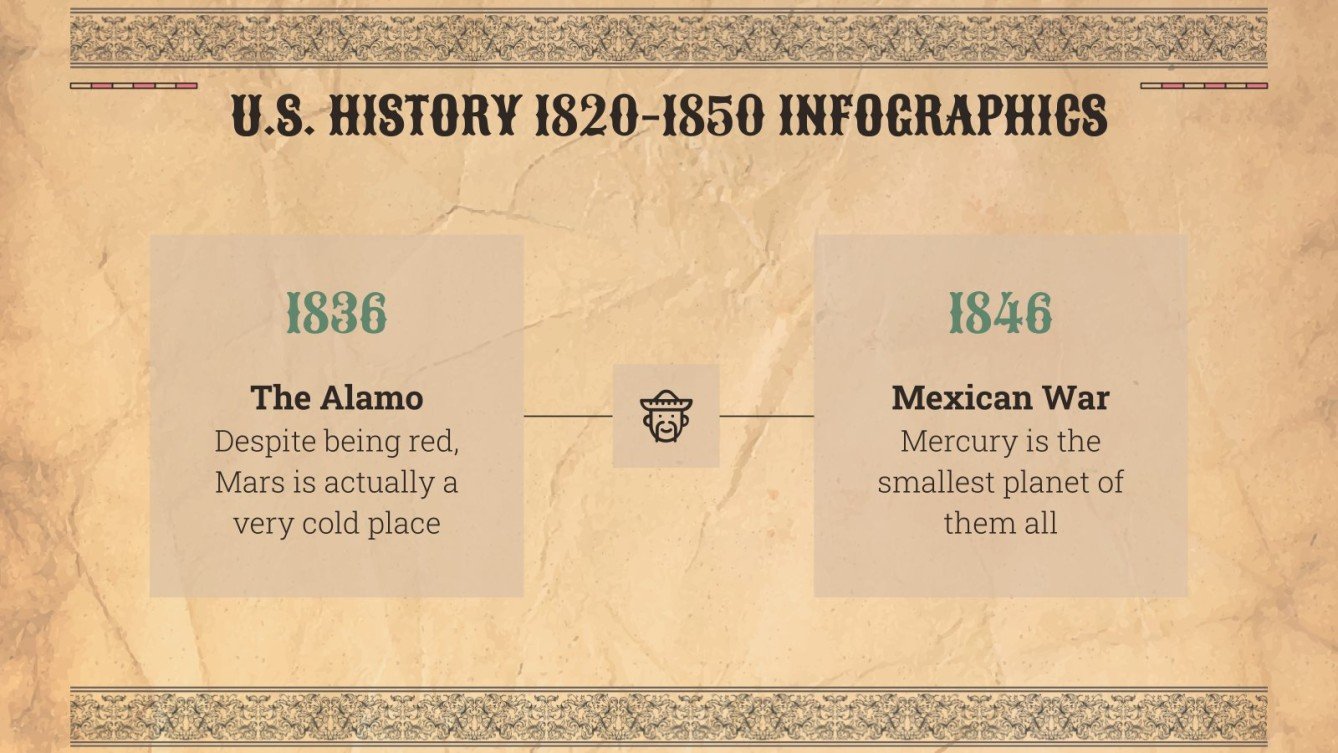 U.S. HISTORY 1820-1850 INFOGRAPHICS

1836

The Alamo
Despite being red, Mars is actually a very cold place

1846

Mexican War
Mercury is the smallest planet of them all