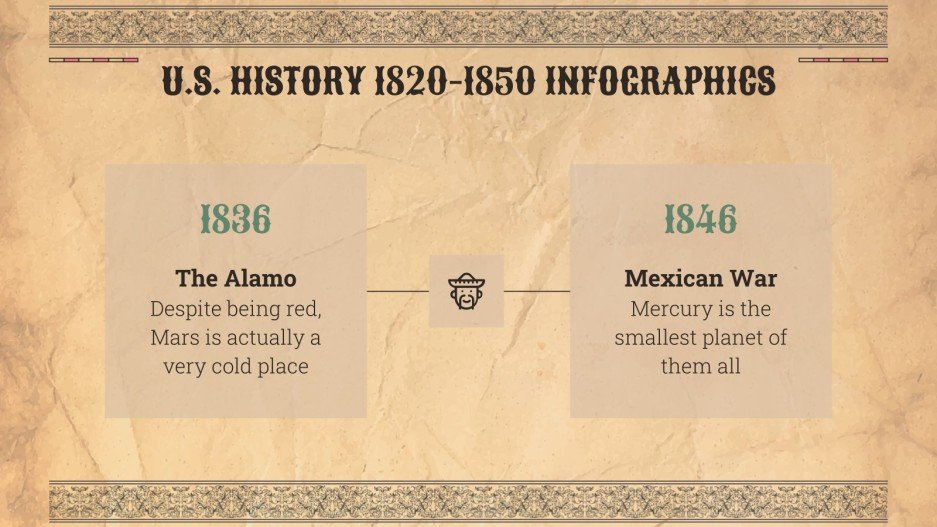 U.S. HISTORY 1820-1850 INFOGRAPHICS

1836

The Alamo

Despite being red, Mars is actually a very cold place

1846

Mexican War

Mercury is the smallest planet of them all