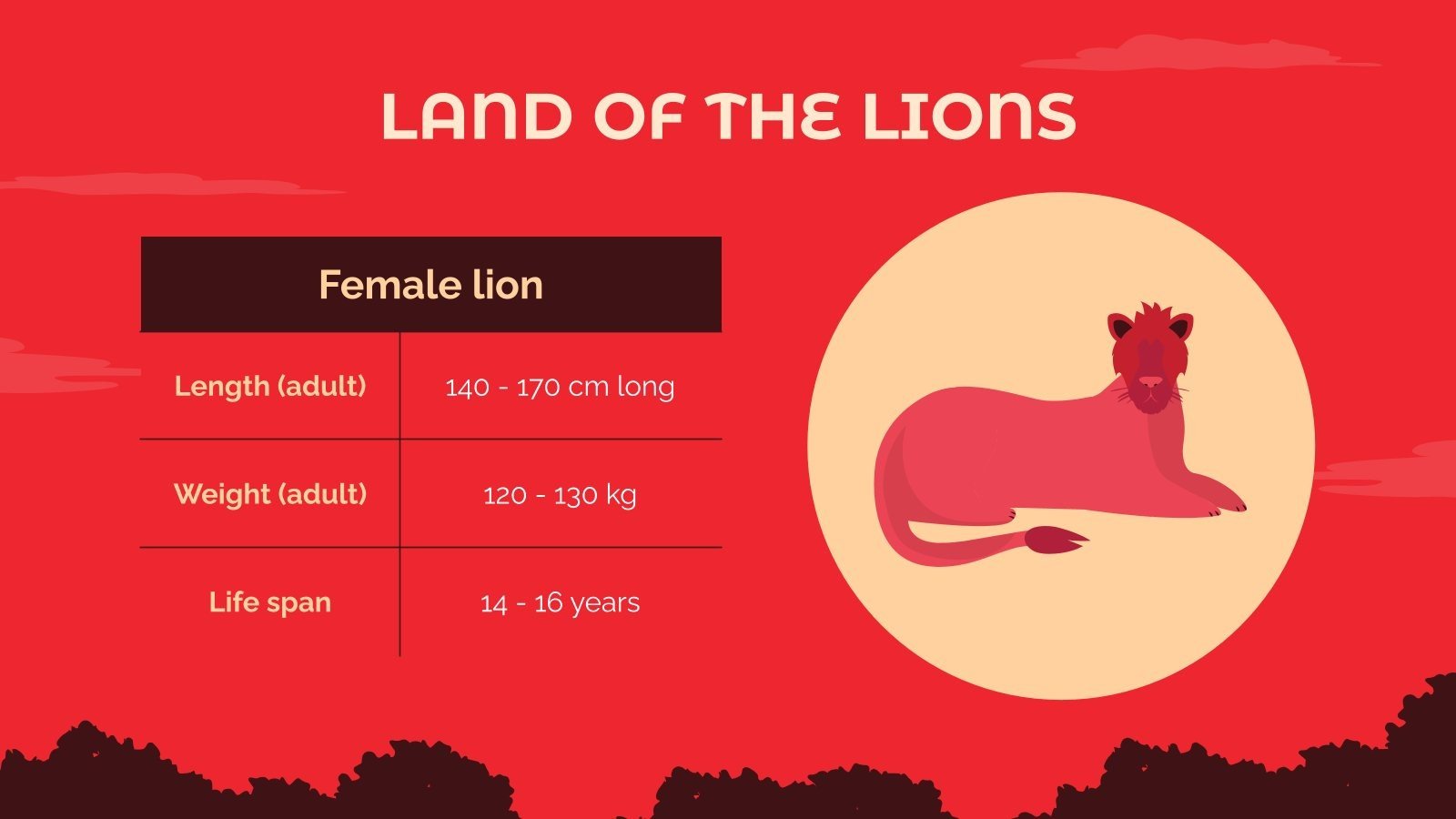 LAND OF THE LIONS

| Female lion | |
|---|---|
| Length (adult) | 140 - 170 cm long |
| Weight (adult) | 120 - 130 kg |
| Life span | 14 - 16 years |