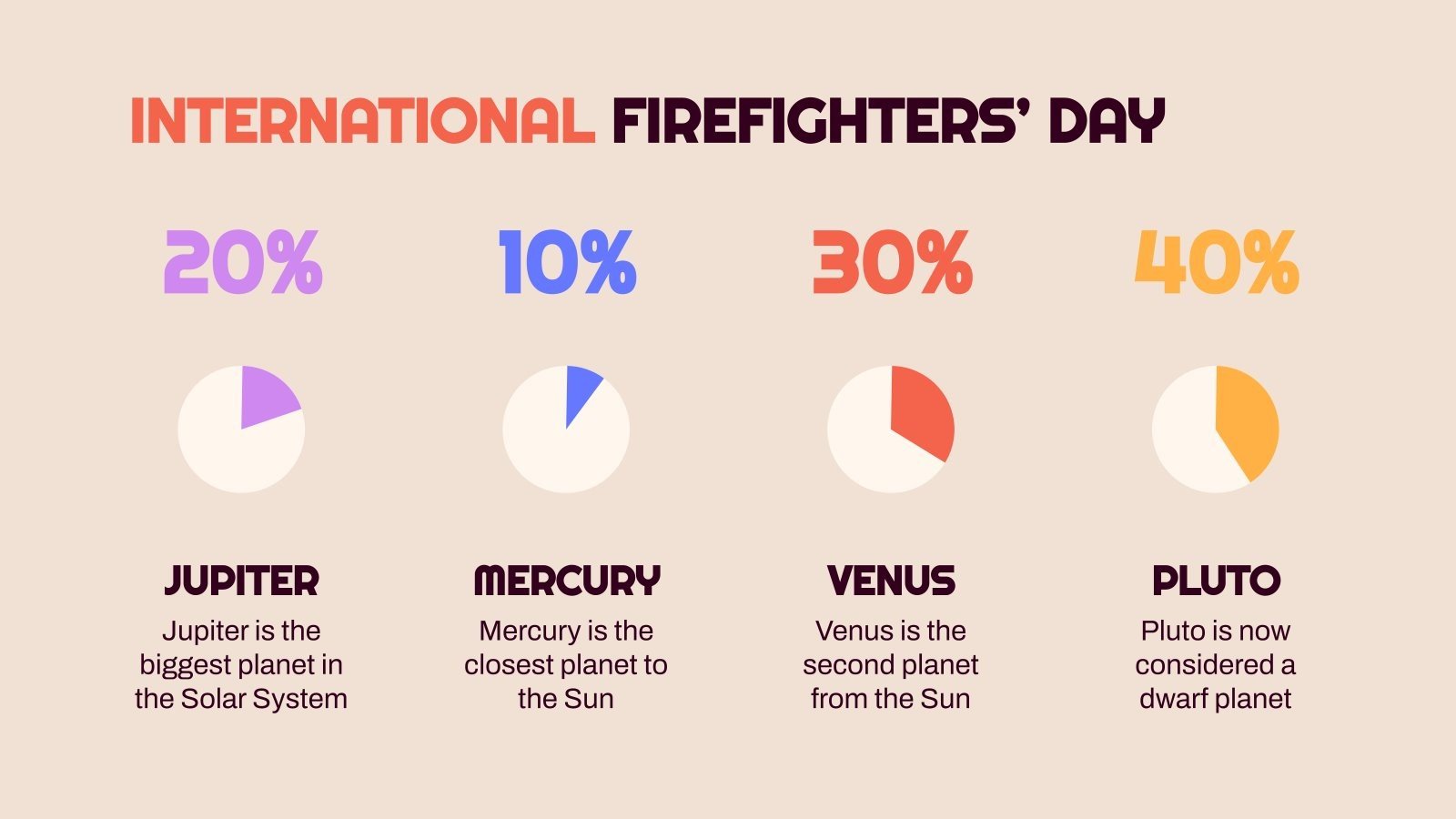 INTERNATIONAL FIREFIGHTERS' DAY

20%

JUPITER

Jupiter is the biggest planet in the Solar System

10%

MERCURY

Mercury is the closest planet to the Sun

30%

VENUS

Venus is the second planet from the Sun

40%

PLUTO

Pluto is now considered a dwarf planet