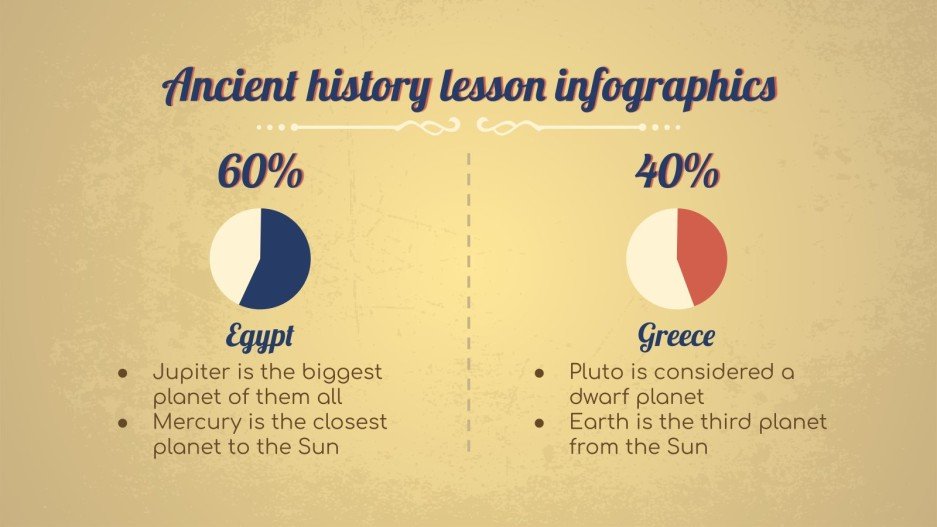 Ancient history lesson infographics

60%

Egypt

- Jupiter is the biggest planet of them all
- Mercury is the closest planet to the Sun

40%

Greece

- Pluto is considered a dwarf planet
- Earth is the third planet from the Sun