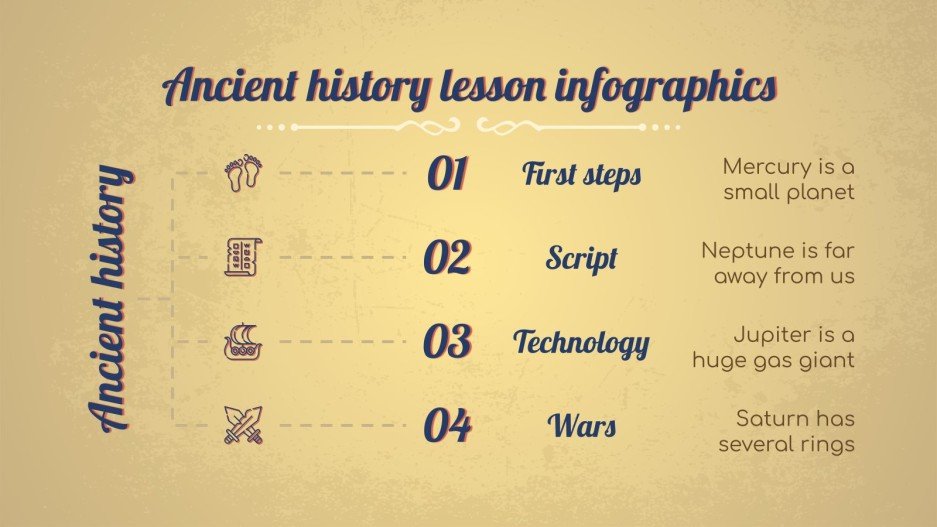 Ancient history lesson infographics

Ancient history

01 First steps Mercury is a small planet

02 Script Neptune is far away from us

03 Technology Jupiter is a huge gas giant

04 Wars Saturn has several rings