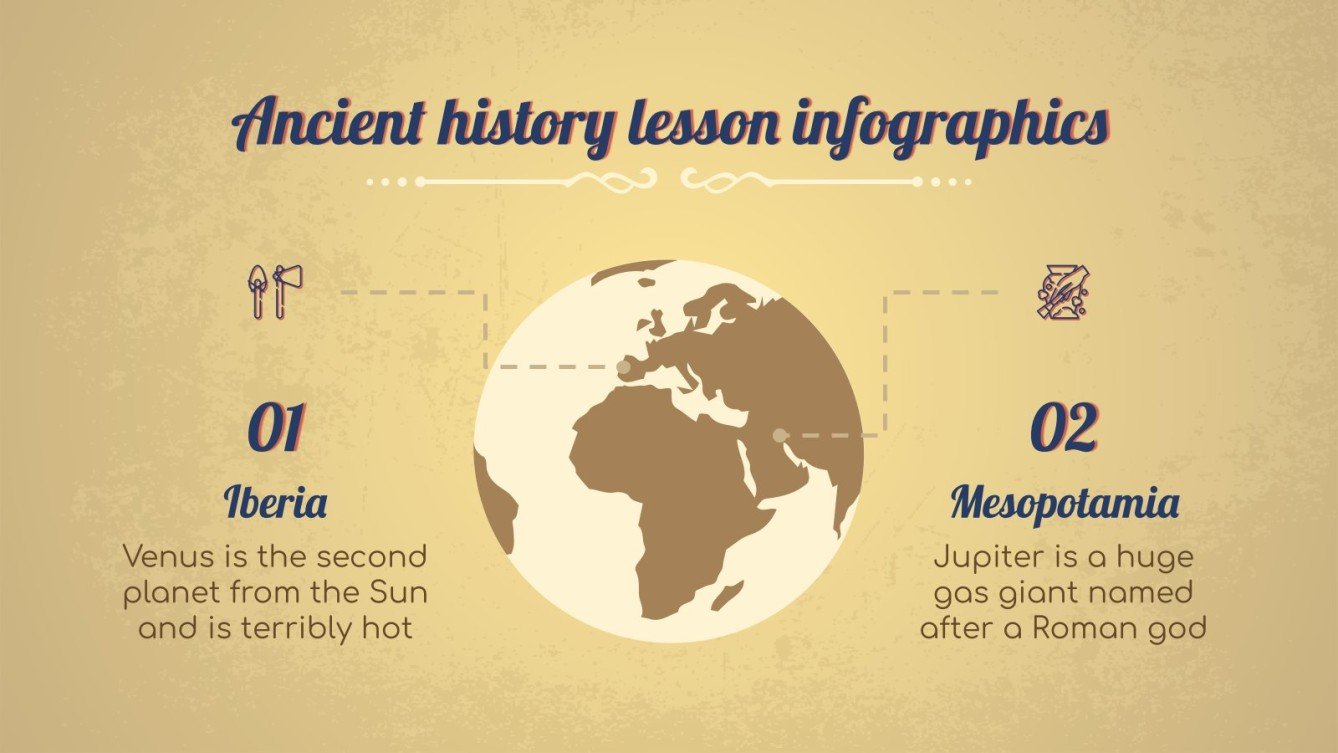 Ancient history lesson infographics

01

Iberia

Venus is the second planet from the Sun and is terribly hot

02

Mesopotamia

Jupiter is a huge gas giant named after a Roman god