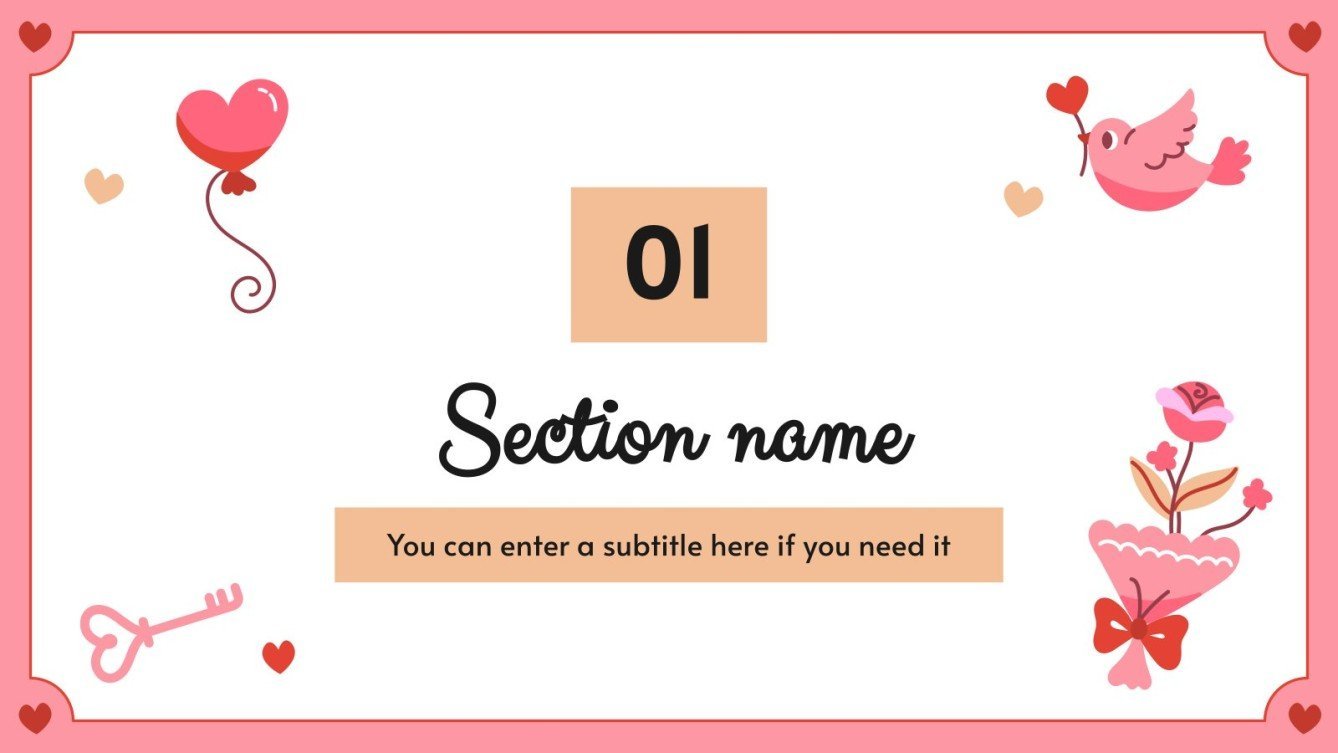 01

Section name

You can enter a subtitle here if you need it