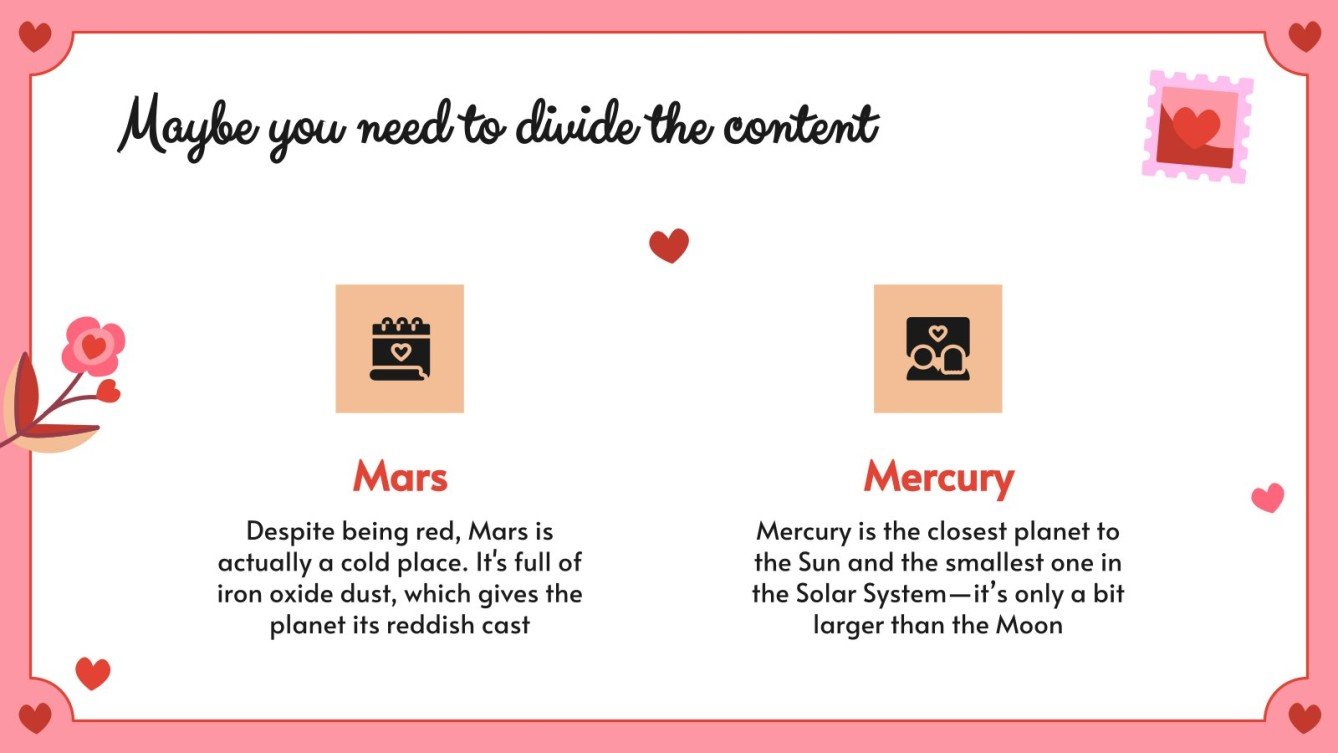 Maybe you need to divide the content

Mars

Despite being red, Mars is actually a cold place. It's full of iron oxide dust, which gives the planet its reddish cast

Mercury

Mercury is the closest planet to the Sun and the smallest one in the Solar System—it's only a bit larger than the Moon