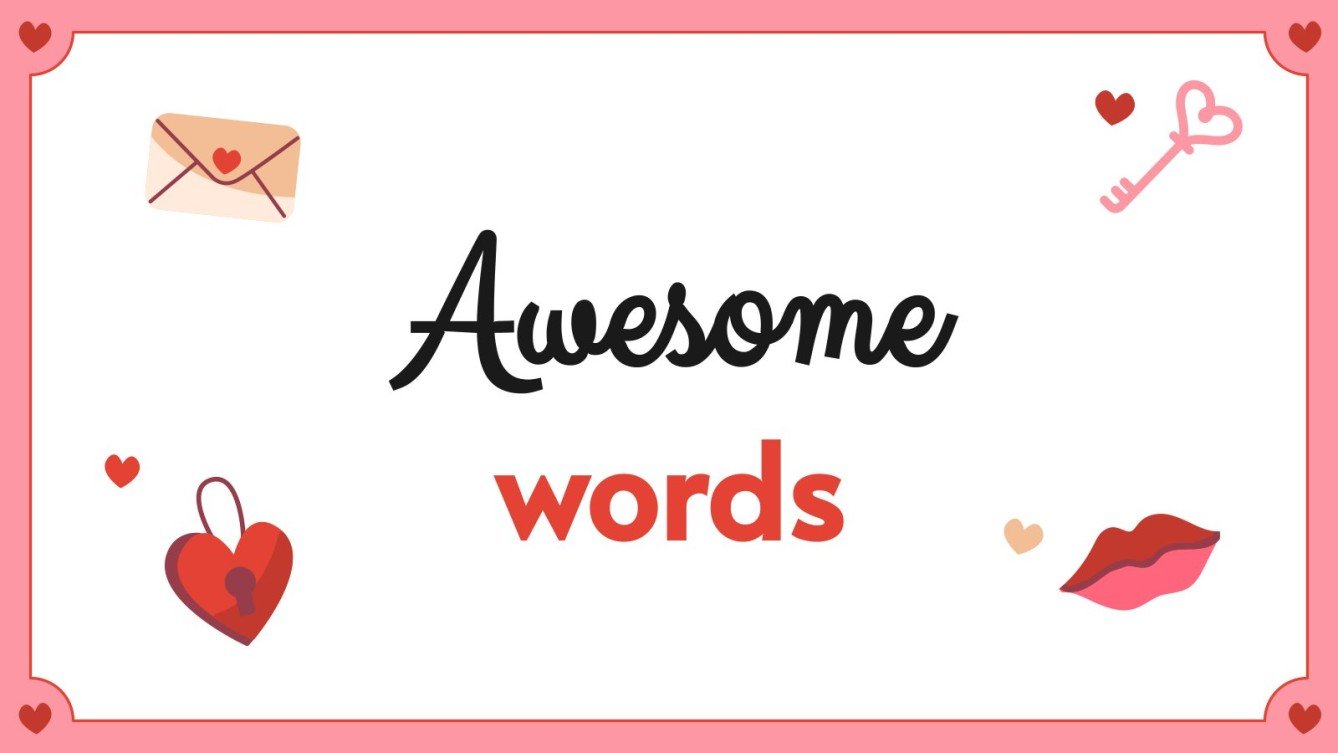 Awesome
words