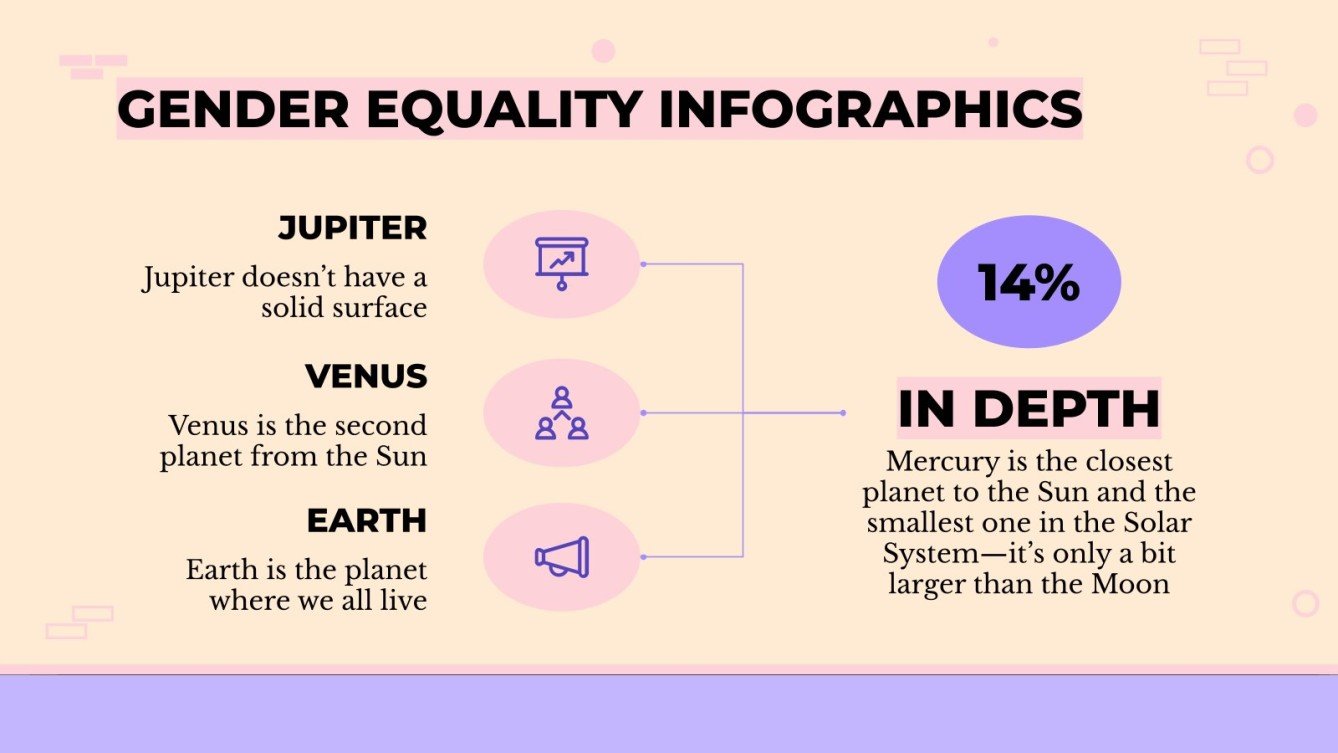 GENDER EQUALITY INFOGRAPHICS

JUPITER

Jupiter doesn’t have a solid surface

VENUS

Venus is the second planet from the Sun

EARTH

Earth is the planet where we all live

14%

IN DEPTH

Mercury is the closest planet to the Sun and the smallest one in the Solar System—it’s only a bit larger than the Moon