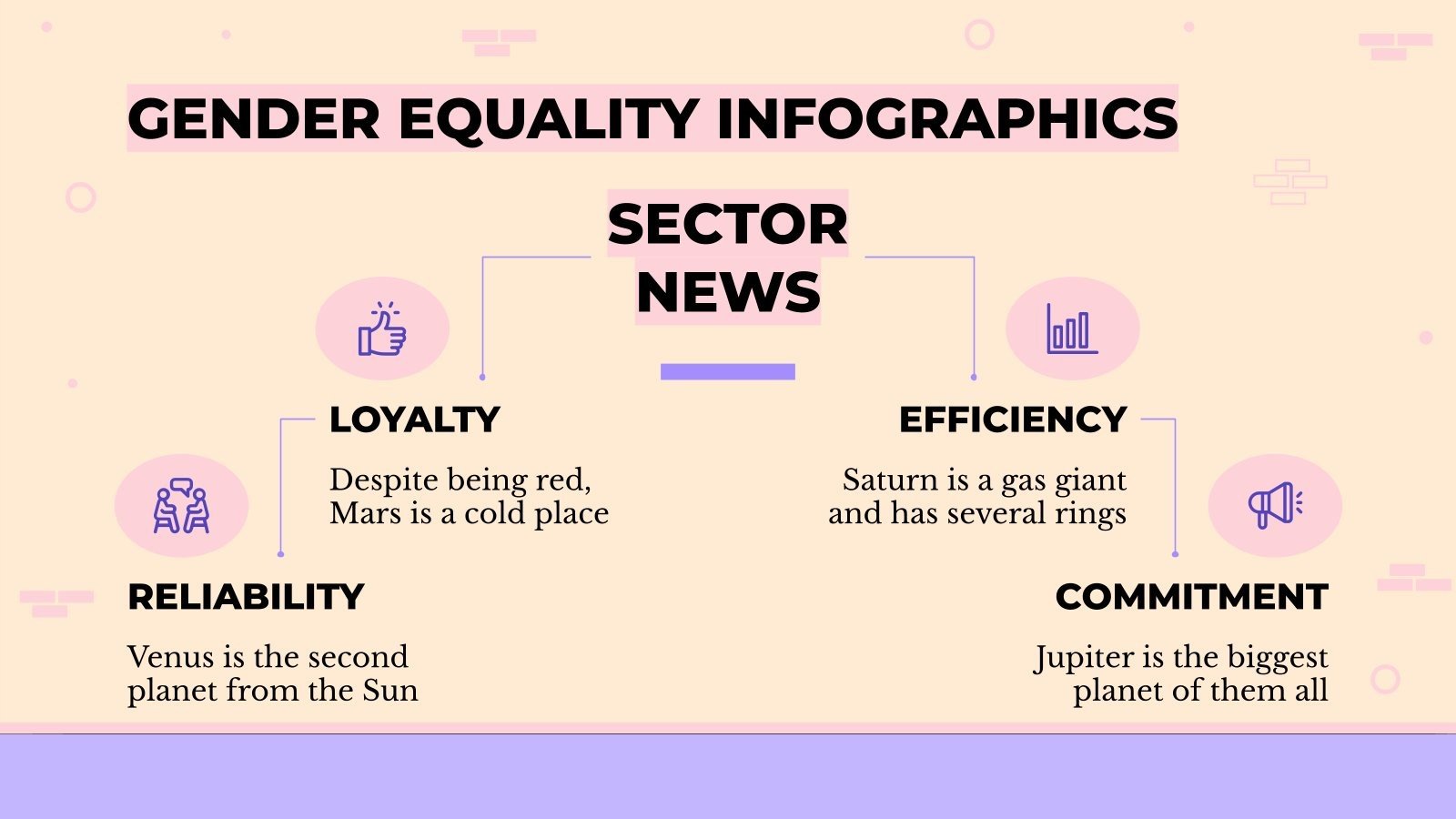 GENDER EQUALITY INFOGRAPHICS

SECTOR NEWS

LOYALTY

Despite being red, Mars is a cold place

EFFICIENCY

Saturn is a gas giant and has several rings

RELIABILITY

Venus is the second planet from the Sun

COMMITMENT

Jupiter is the biggest planet of them all