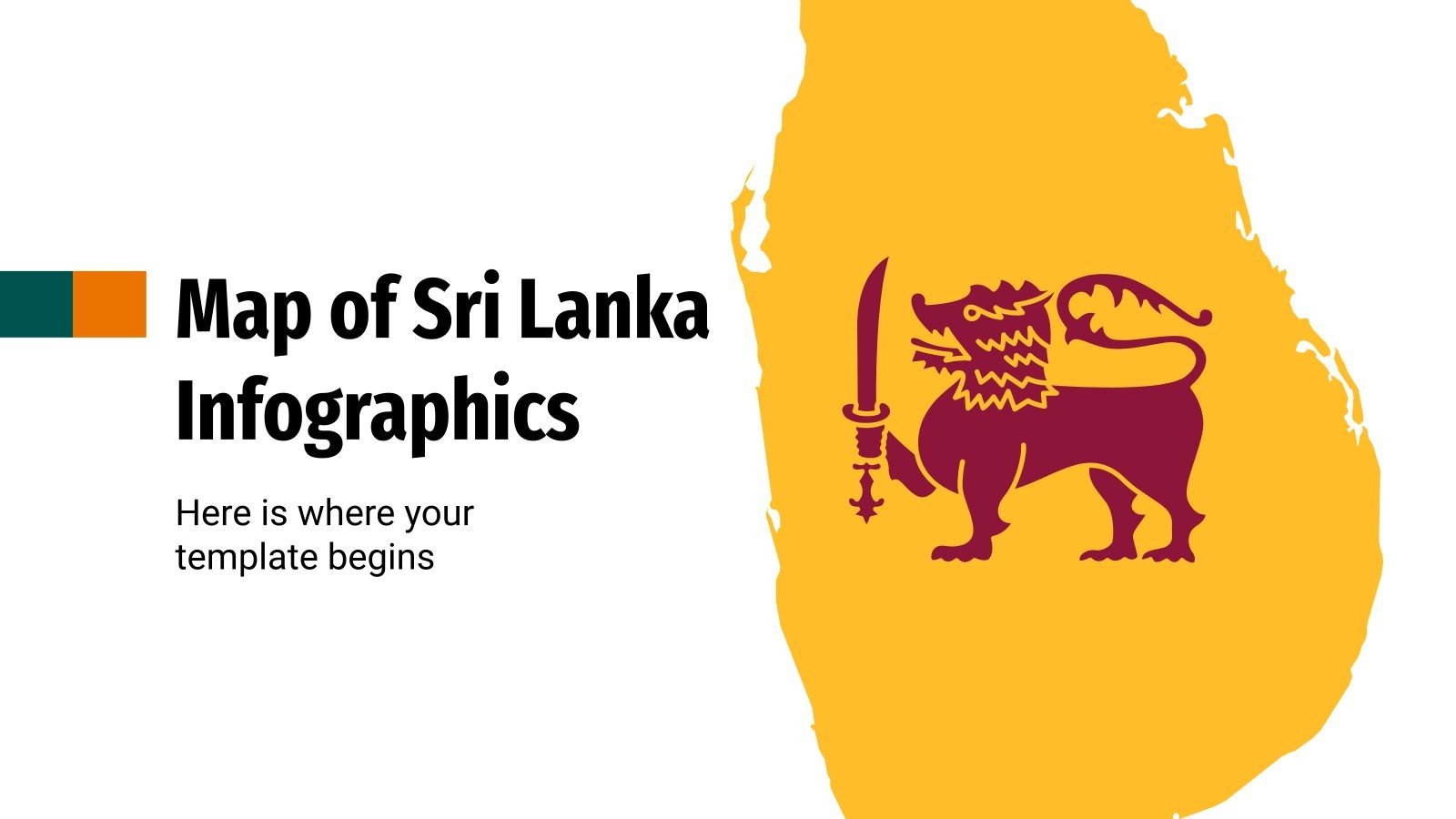 Map of Sri Lanka Infographics

Here is where your template begins